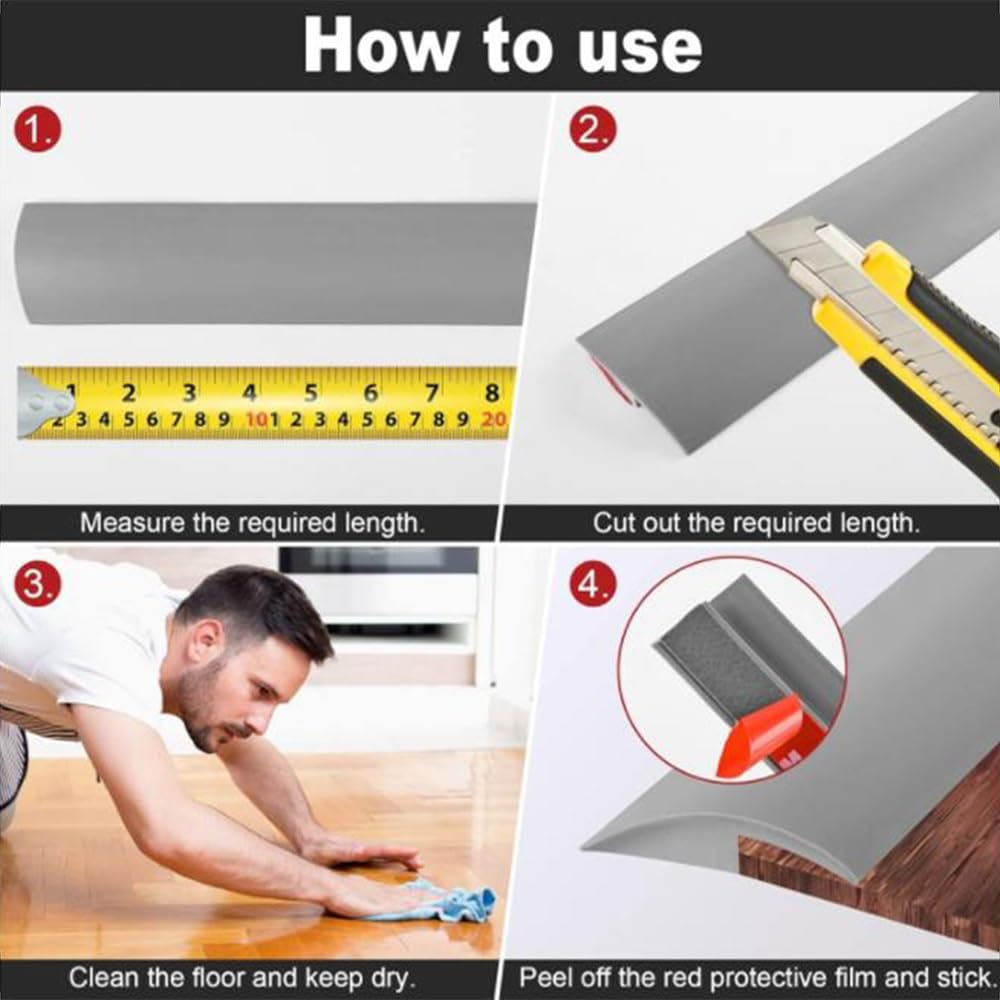 How to use

1.

1 2 3 4 5 6 7 8
2 3 4 5 6 7 8 9 10 1 2 3 4 5 6 7 8 9 20

Measure the required length.

2.

Cut out the required length.

3.

Clean the floor and keep dry.

4.

Peel off the red protective film and stick.