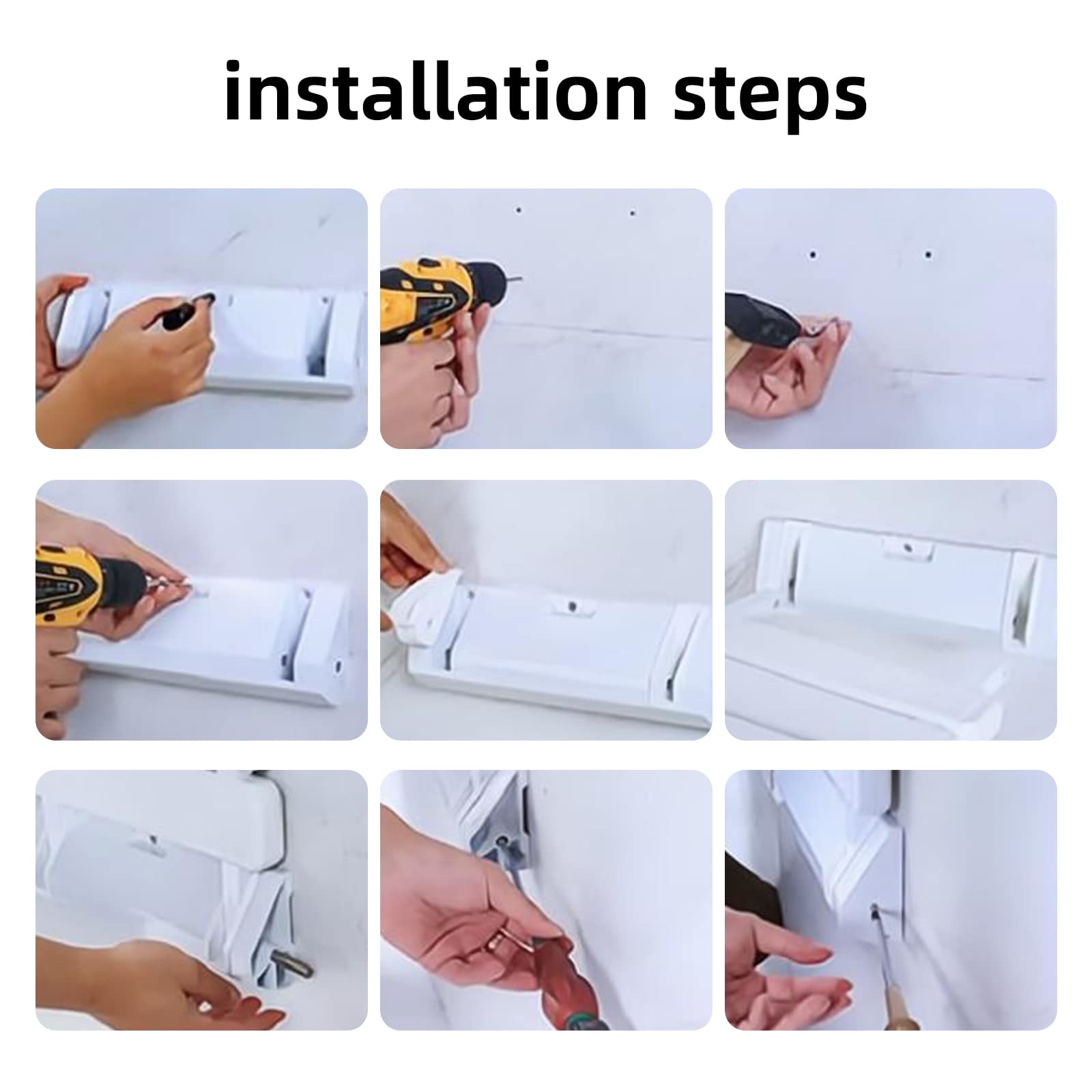 installation steps