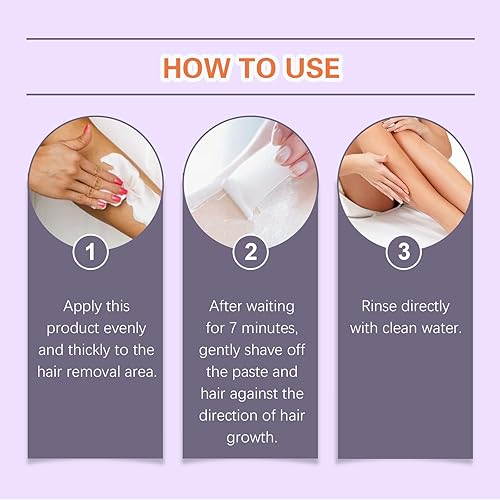 HOW TO USE

1

Apply this product evenly and thickly to the hair removal area.

2

After waiting for 7 minutes, gently shave off the paste and hair against the direction of hair growth.

3

Rinse directly with clean water.