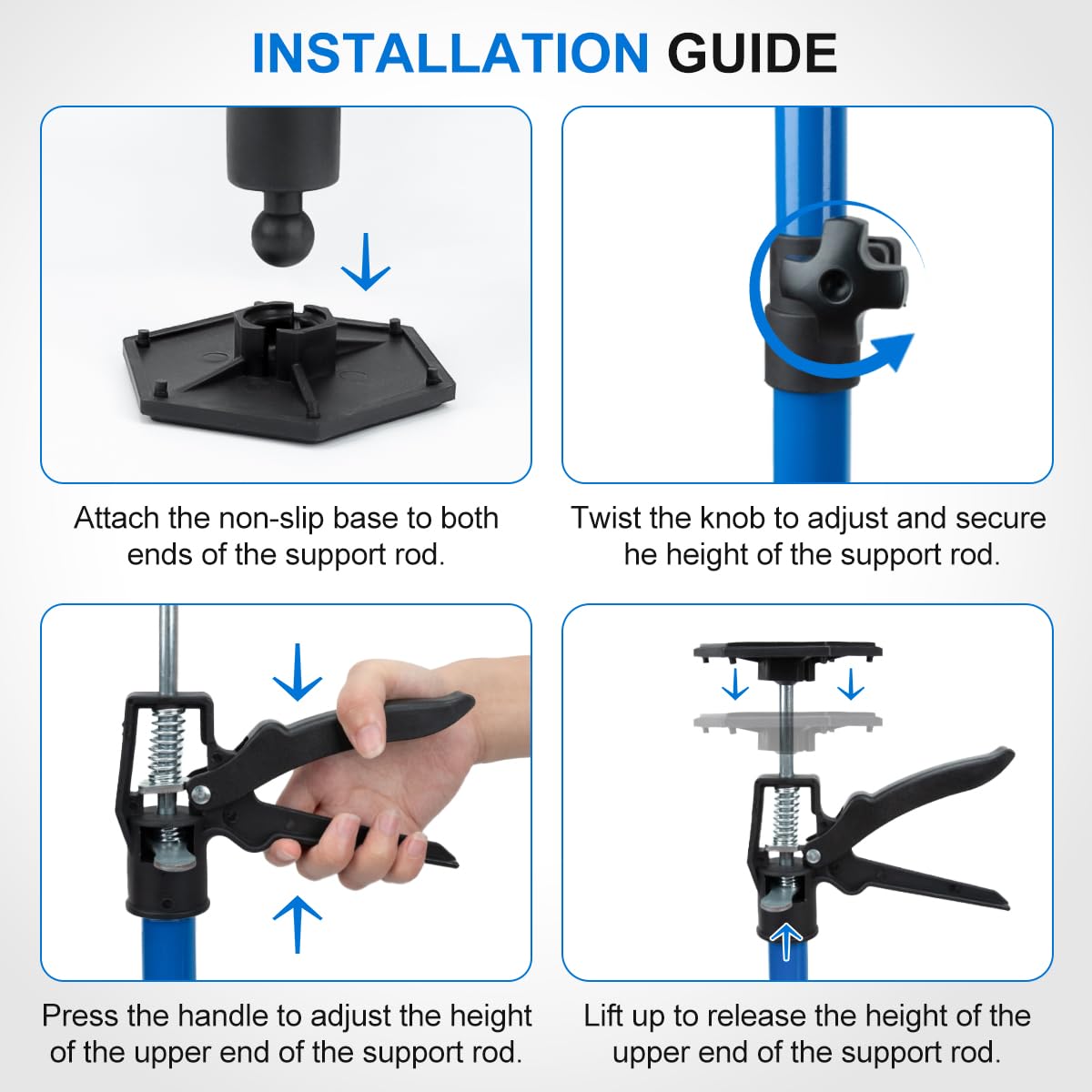 INSTALLATION GUIDE

Attach the non-slip base to both ends of the support rod.

Twist the knob to adjust and secure he height of the support rod.

Press the handle to adjust the height of the upper end of the support rod.

Lift up to release the height of the upper end of the support rod.