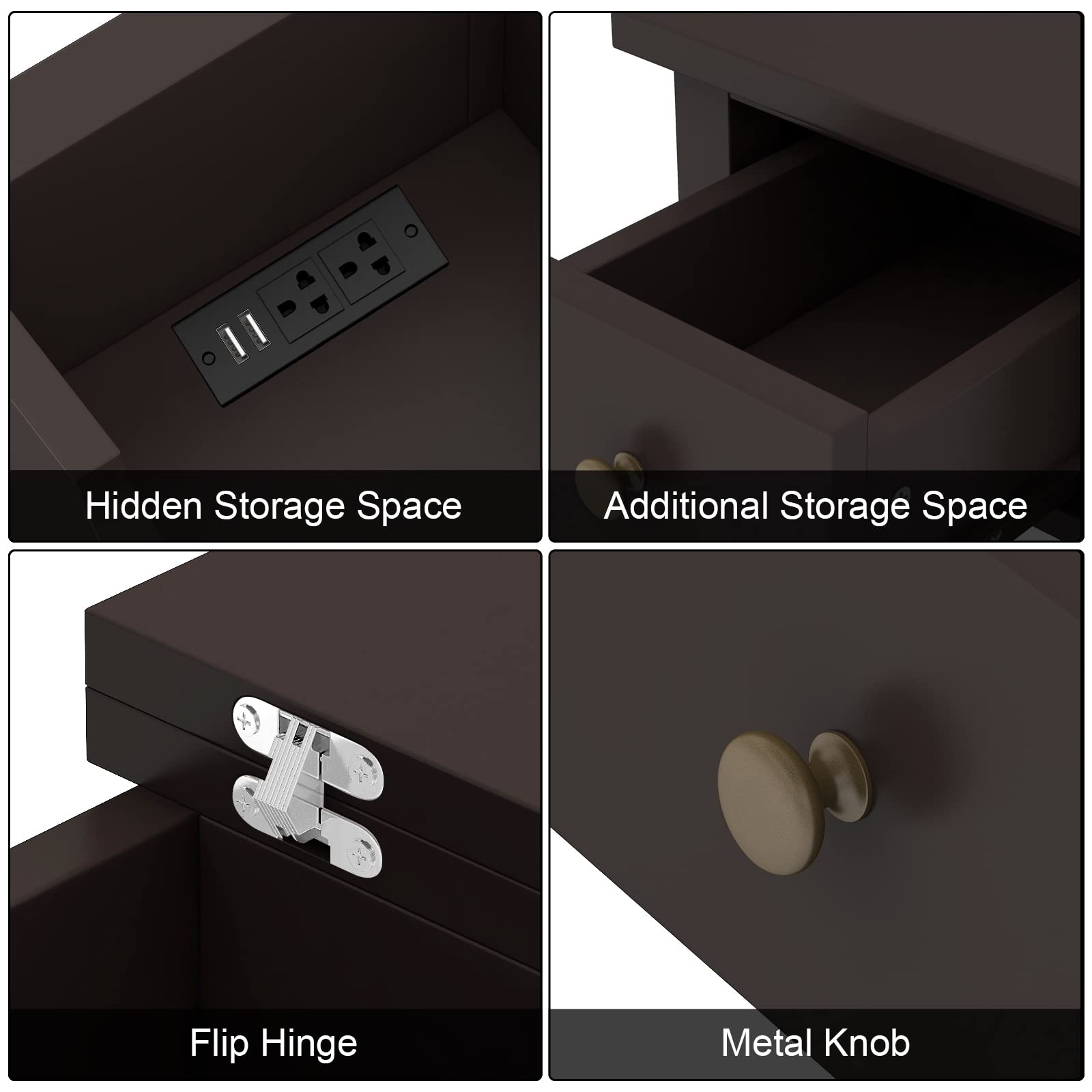 Hidden Storage Space

Additional Storage Space

Flip Hinge

Metal Knob