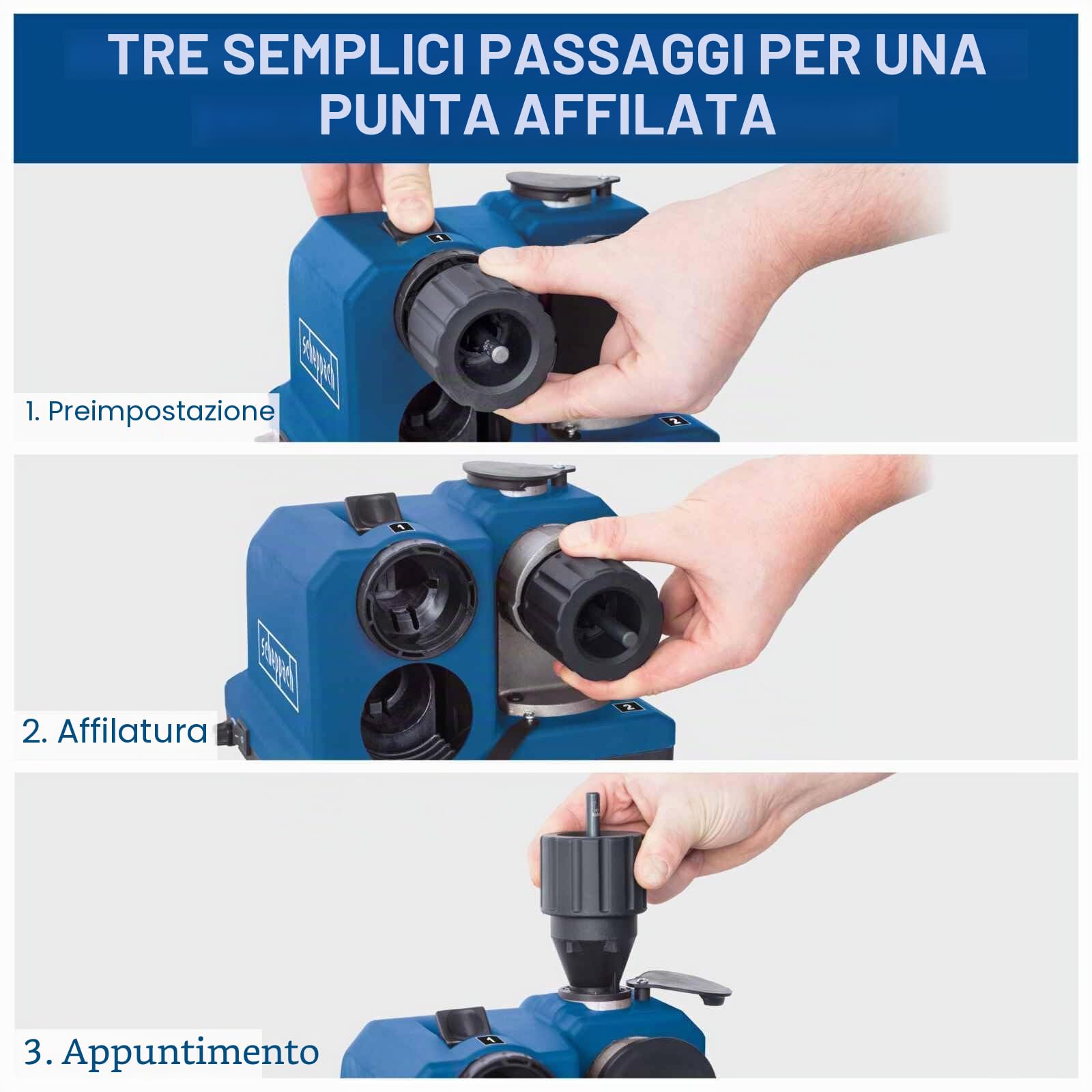 TRE SEMPLICI PASSAGGI PER UNA PUNTA AFFILATA

1
scheppach
2
1. Preimpostazione

1
scheppach
2
2. Affilatura

1
3. Appuntimento