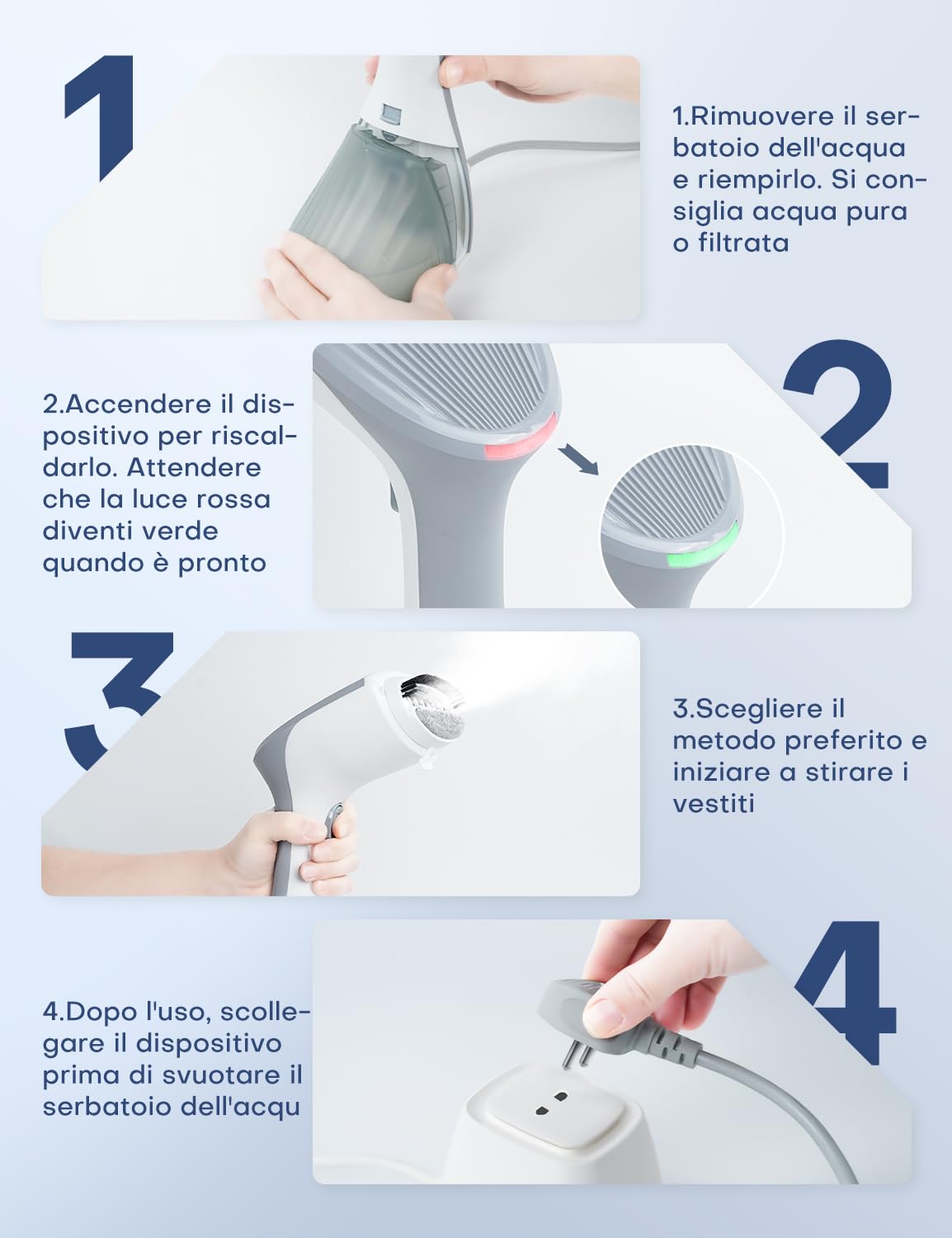 1

1.Rimuovere il serbatoio dell'acqua e riempirlo. Si consiglia acqua pura o filtrata

2

2.Accendere il dispositivo per riscaldarlo. Attendere che la luce rossa diventi verde quando è pronto

3

3.Scegliere il metodo preferito e iniziare a stirare i vestiti

4

4.Dopo l'uso, scollegare il dispositivo prima di svuotare il serbatoio dell'acqu