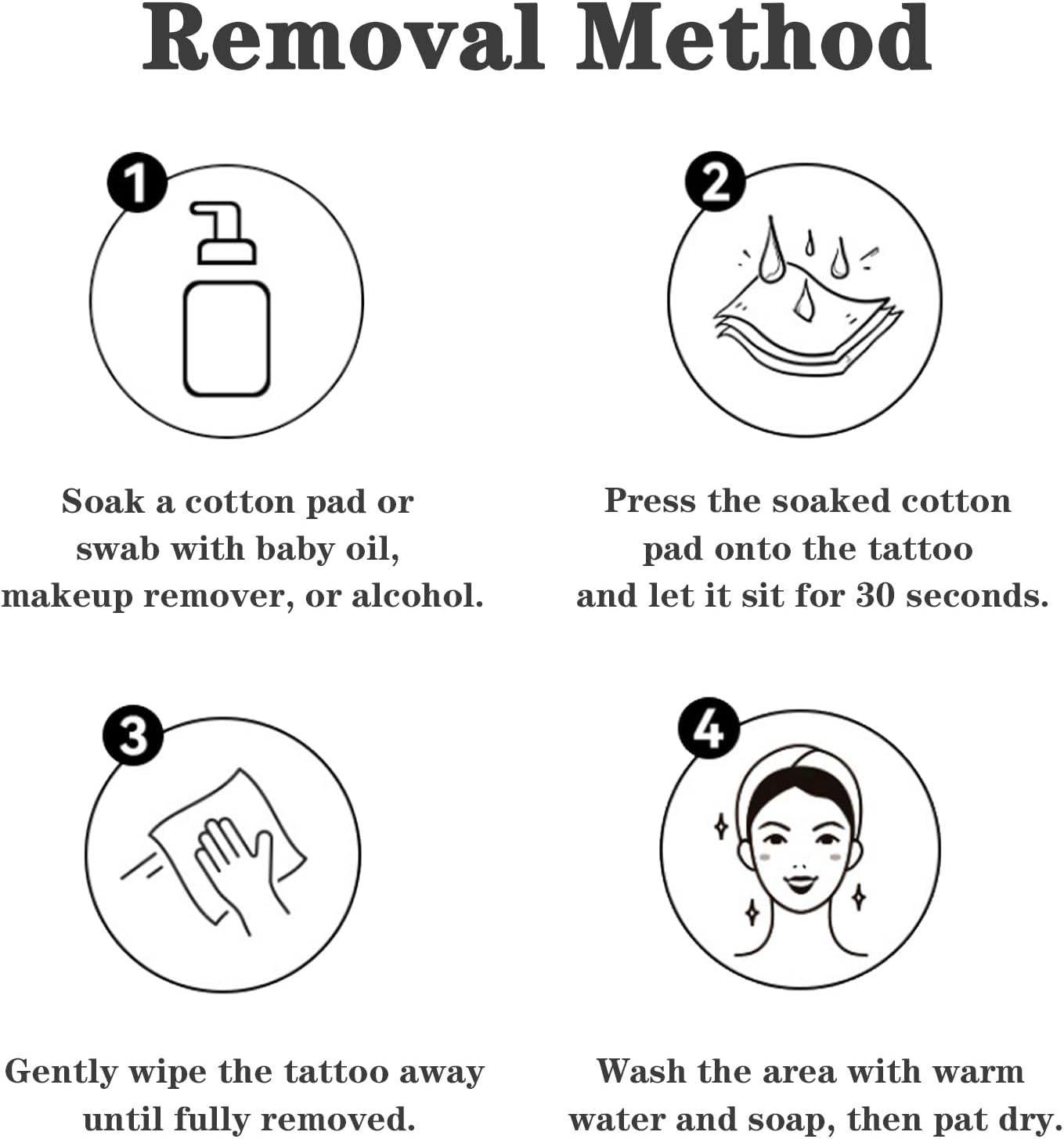 Removal Method

1

Soak a cotton pad or swab with baby oil, makeup remover, or alcohol.

2

Press the soaked cotton pad onto the tattoo and let it sit for 30 seconds.

3

Gently wipe the tattoo away until fully removed.

4

Wash the area with warm water and soap, then pat dry.