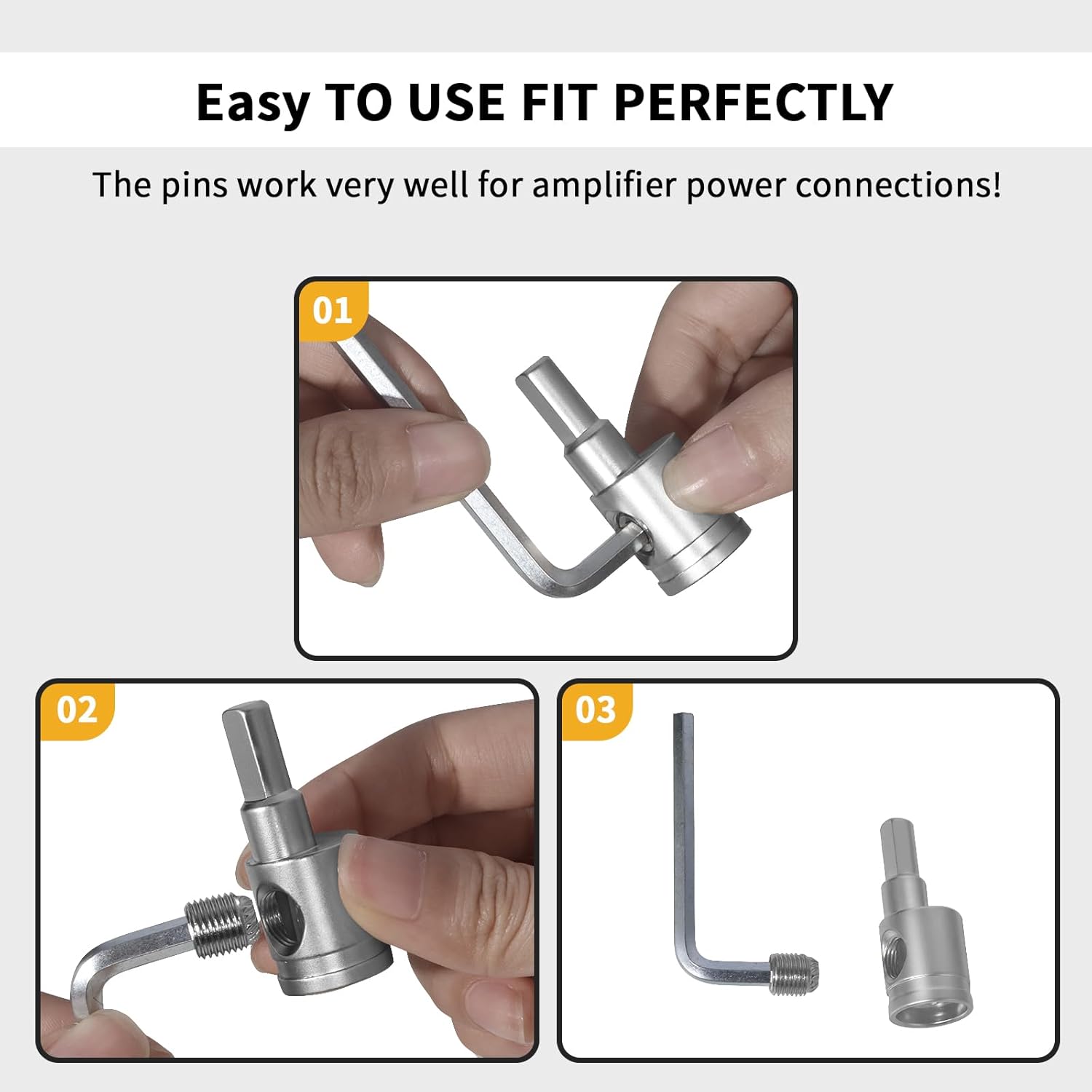 Easy TO USE FIT PERFECTLY

The pins work very well for amplifier power connections!

01

02

03