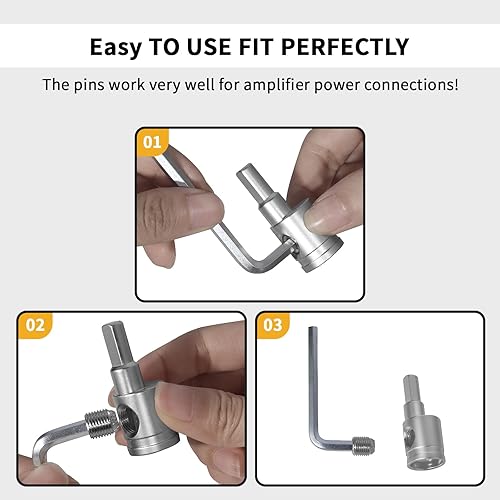 Easy TO USE FIT PERFECTLY

The pins work very well for amplifier power connections!

01

02

03