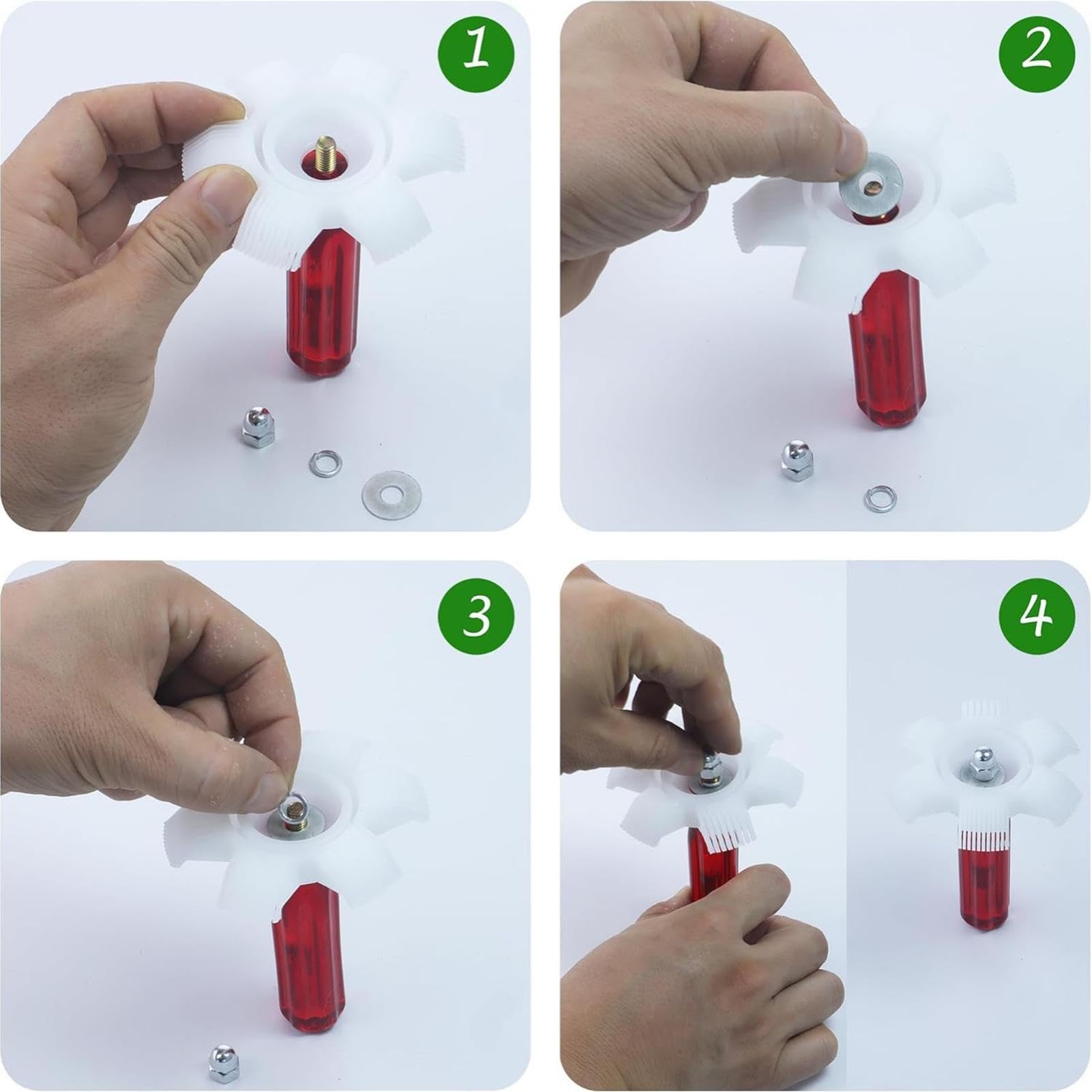 1

2

3

4