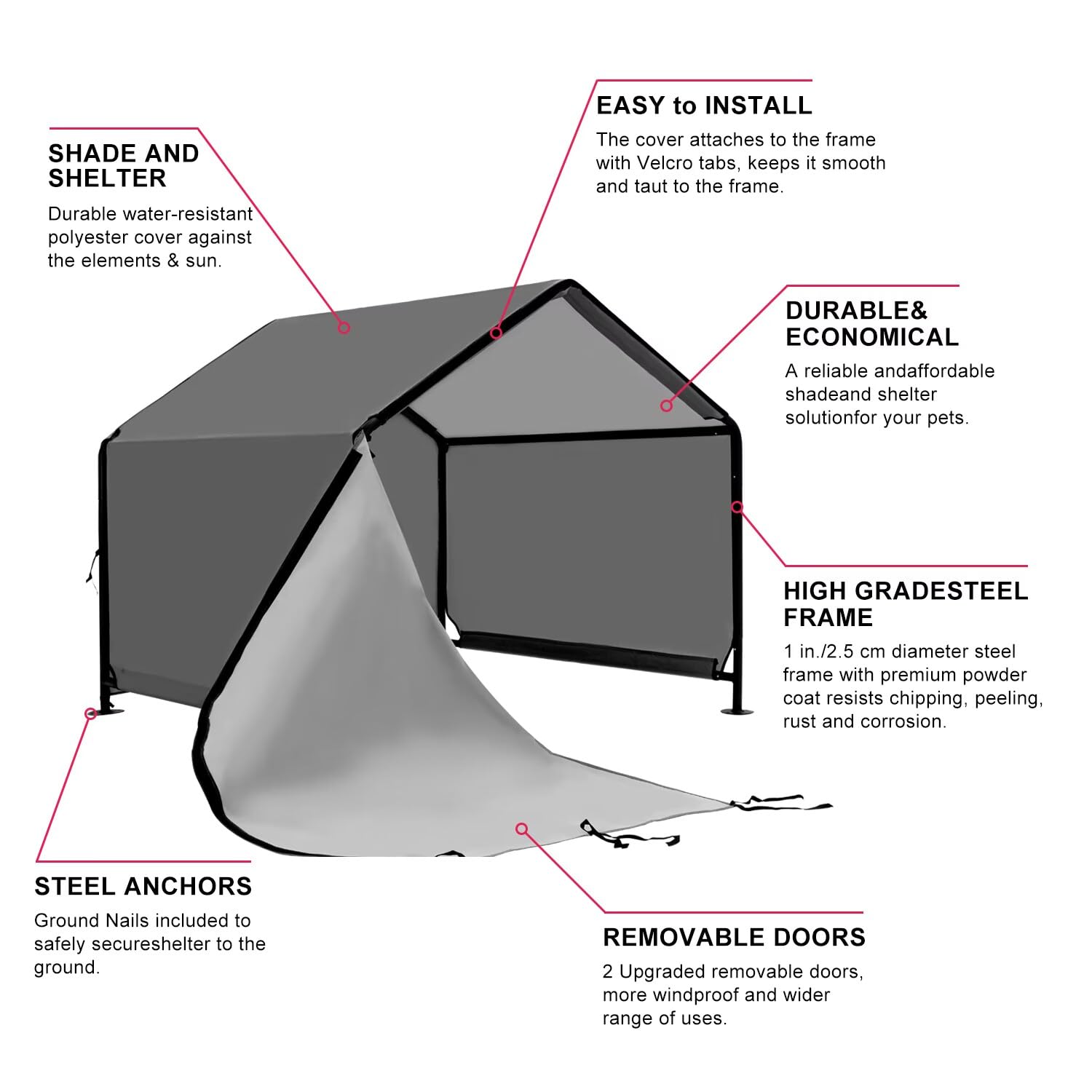 SHADE AND SHELTER

Durable water-resistant polyester cover against the elements & sun.

EASY to INSTALL

The cover attaches to the frame with Velcro tabs, keeps it smooth and taut to the frame.

DURABLE& ECONOMICAL

A reliable andaffordable shadeand shelter solutionfor your pets.

HIGH GRADESTEEL FRAME

1 in./2.5 cm diameter steel frame with premium powder coat resists chipping, peeling, rust and corrosion.

STEEL ANCHORS

Ground Nails included to safely secureshelter to the ground.

REMOVABLE DOORS

2 Upgraded removable doors, more windproof and wider range of uses.