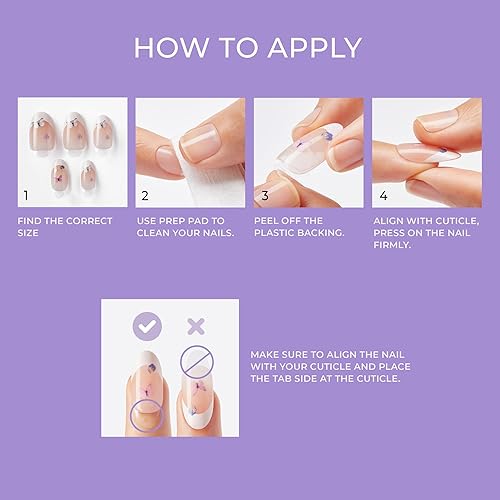 HOW TO APPLY

1

FIND THE CORRECT SIZE

2

USE PREP PAD TO CLEAN YOUR NAILS.

3

PEEL OFF THE PLASTIC BACKING.

4

ALIGN WITH CUTICLE, PRESS ON THE NAIL FIRMLY.

MAKE SURE TO ALIGN THE NAIL WITH YOUR CUTICLE AND PLACE THE TAB SIDE AT THE CUTICLE.