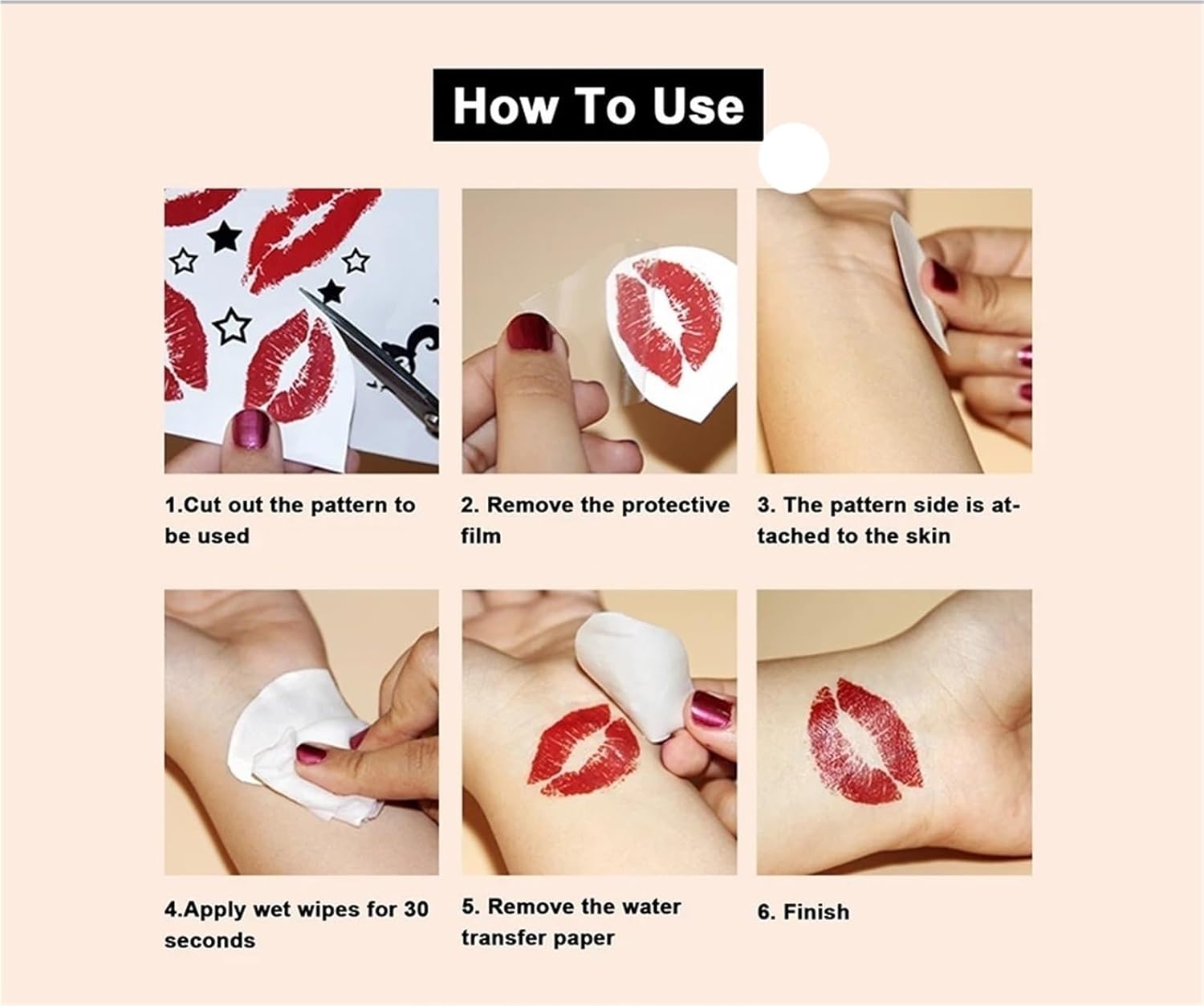 How To Use

1.Cut out the pattern to be used

2. Remove the protective film

3. The pattern side is attached to the skin

4.Apply wet wipes for 30 seconds

5. Remove the water transfer paper

6. Finish