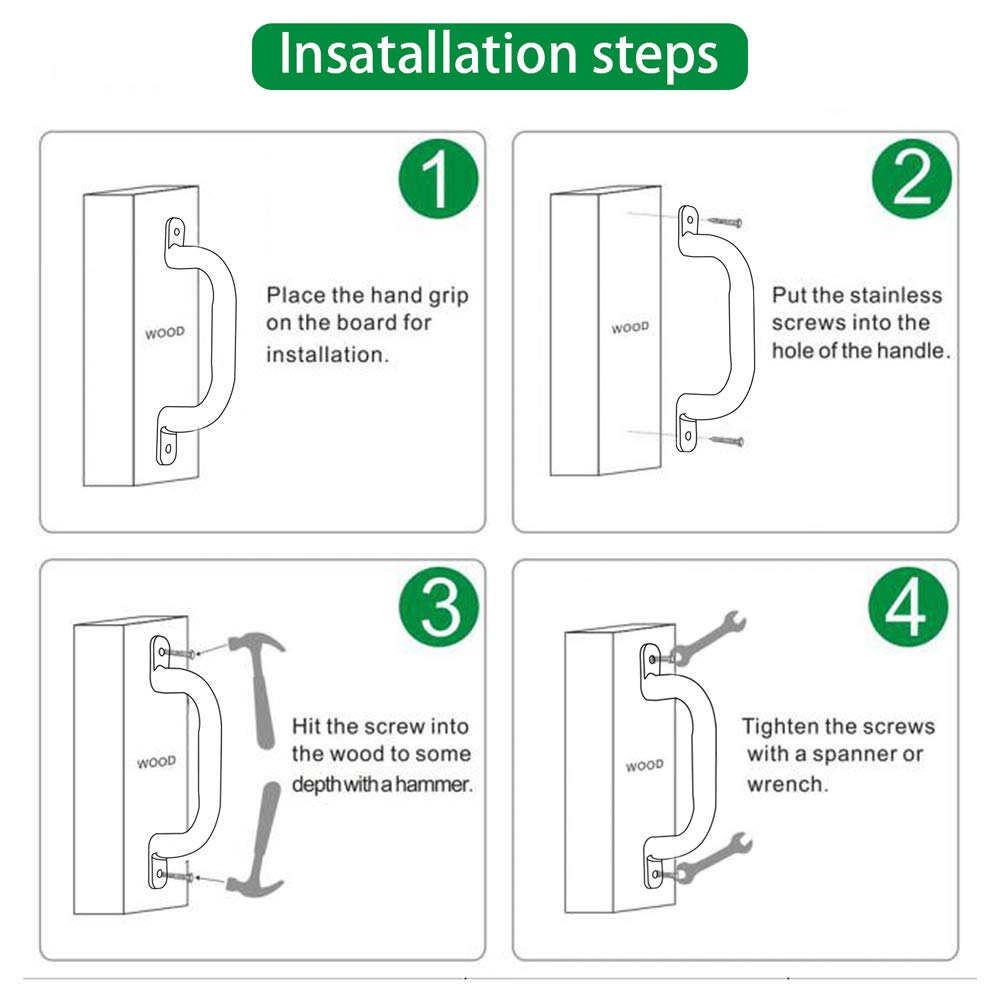 Insatallation steps

1

WOOD

Place the hand grip on the board for installation.

2

WOOD

Put the stainless screws into the hole of the handle.

3

WOOD

Hit the screw into the wood to some depth with a hammer.

4

WOOD

Tighten the screws with a spanner or wrench.