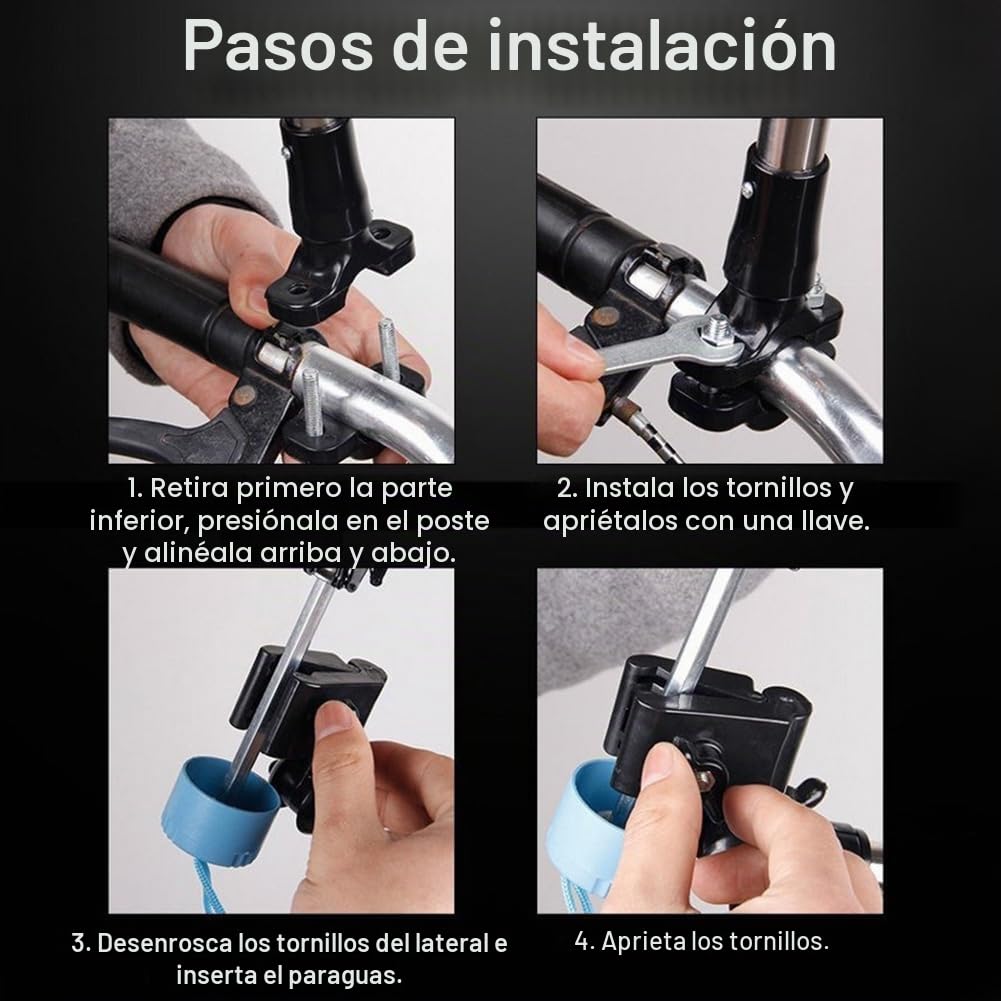 Pasos de instalación

1. Retira primero la parte inferior, presiónala en el poste y alinéala arriba y abajo.

2. Instala los tornillos y apriétalos con una llave.

3. Desenrosca los tornillos del lateral e inserta el paraguas.

4. Aprieta los tornillos.