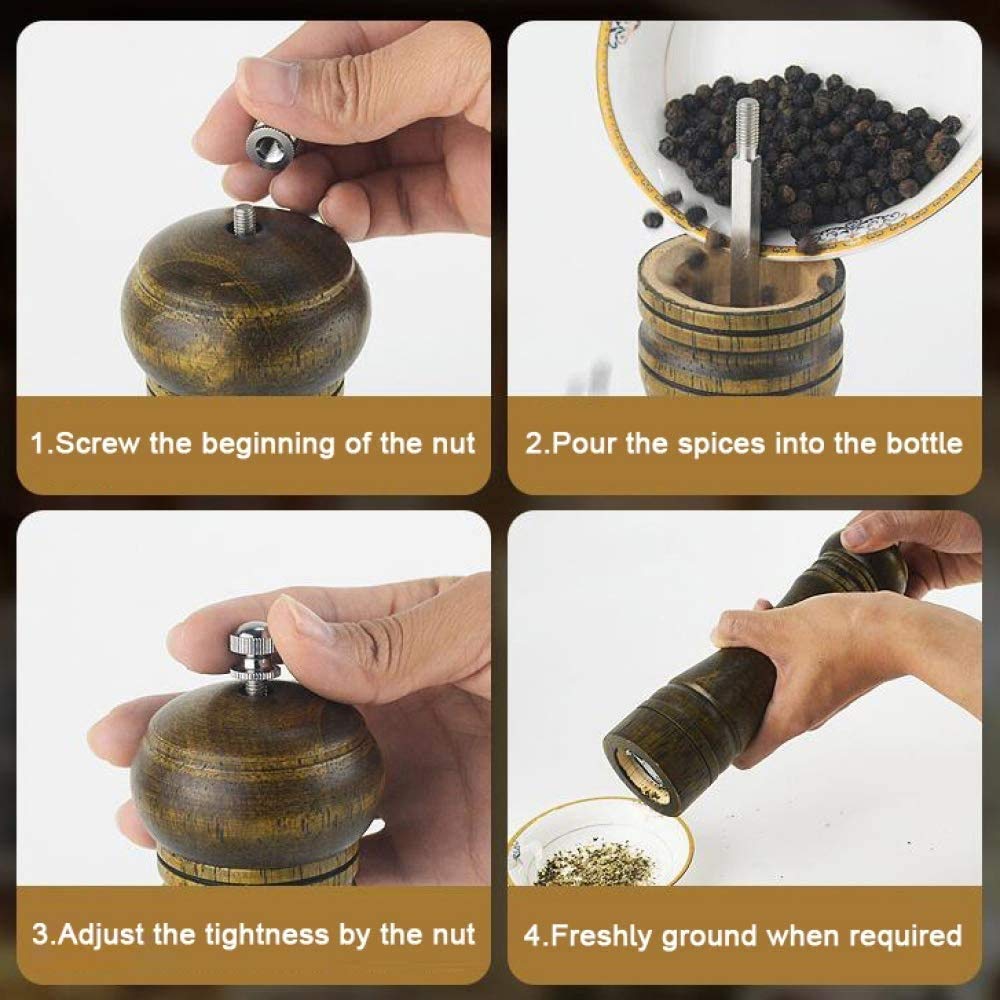 1.Screw the beginning of the nut

2.Pour the spices into the bottle

3.Adjust the tightness by the nut

4.Freshly ground when required