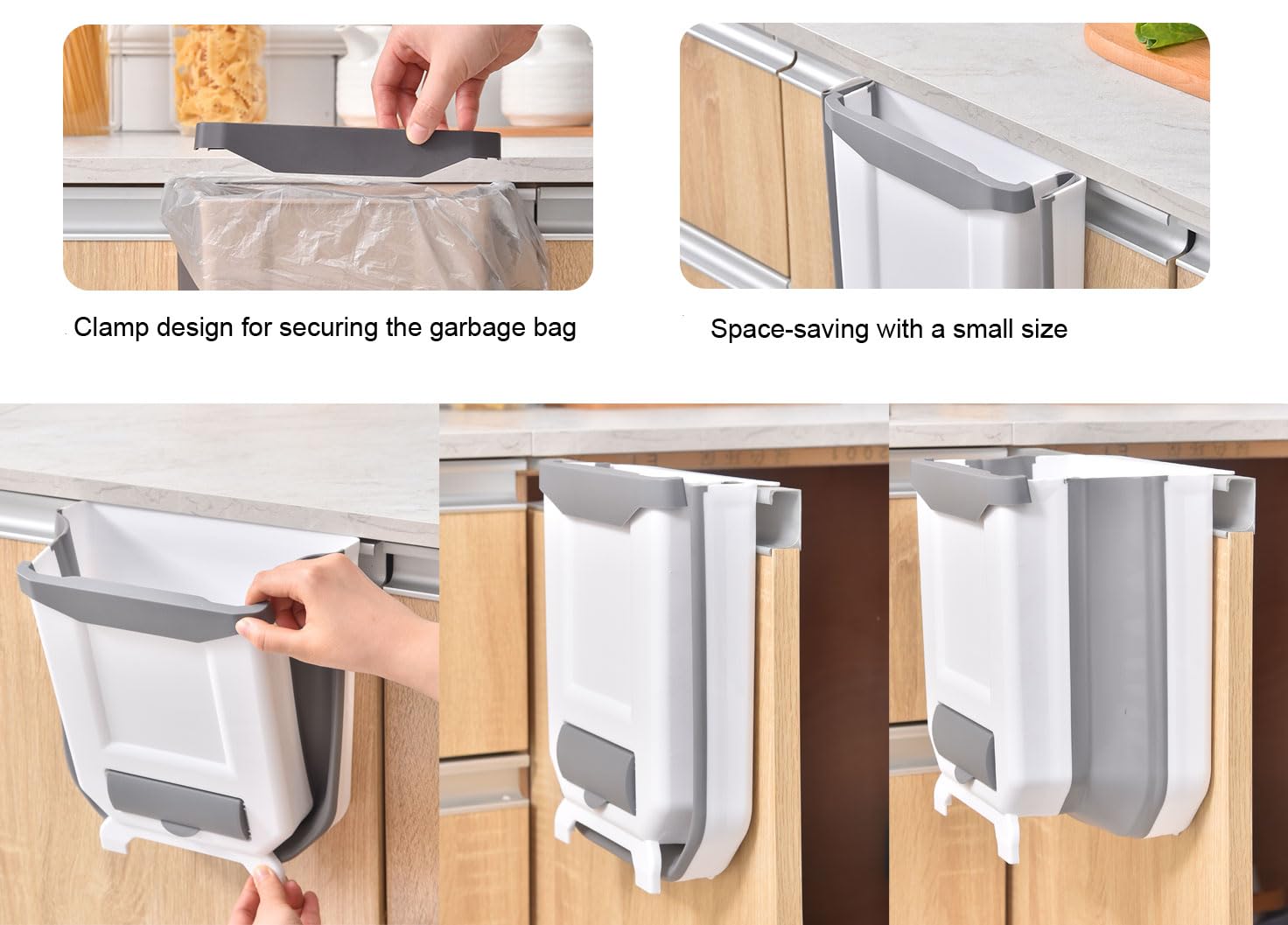 Clamp design for securing the garbage bag

Space-saving with a small size