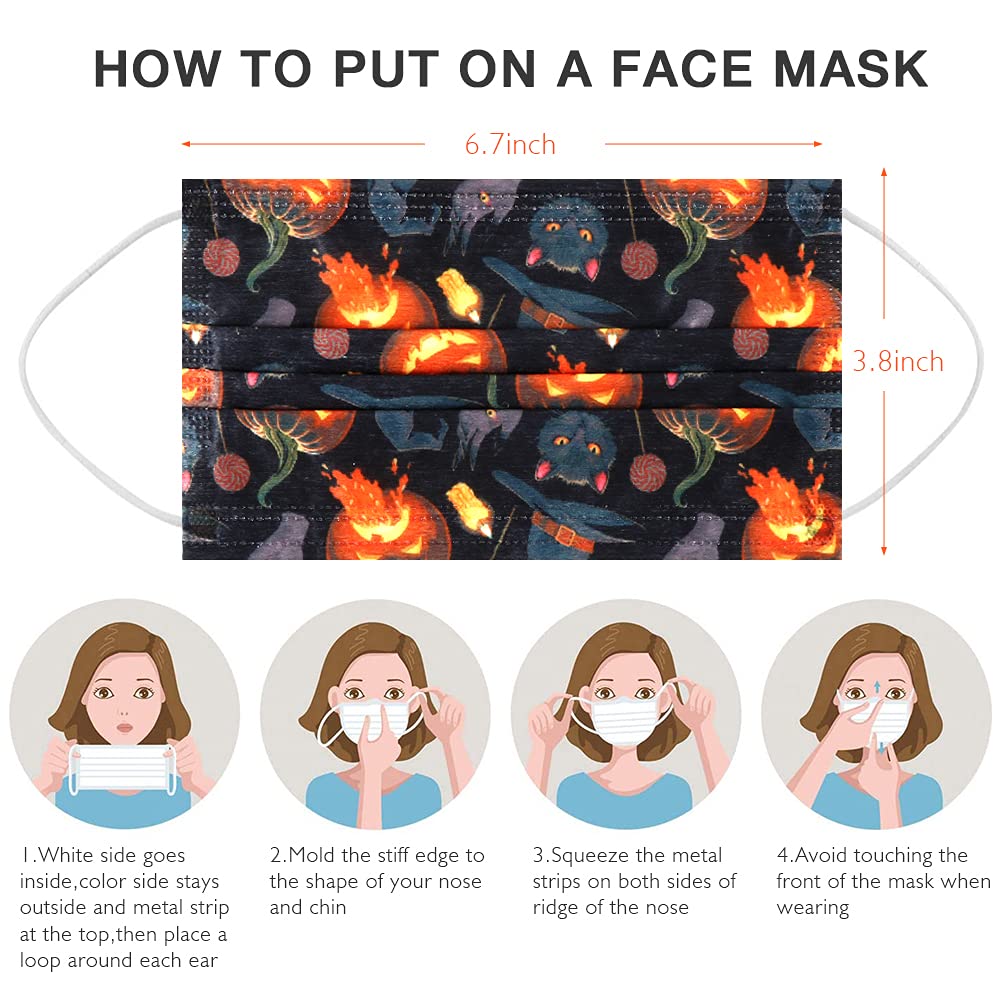 HOW TO PUT ON A FACE MASK

6.7inch

3.8inch

1.White side goes inside,color side stays outside and metal strip at the top,then place a loop around each ear

2.Mold the stiff edge to the shape of your nose and chin

3.Squeeze the metal strips on both sides of ridge of the nose

4.Avoid touching the front of the mask when wearing