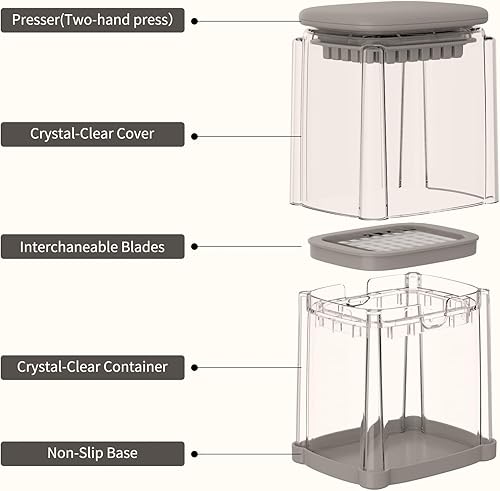 Presser(Two-hand press)

Crystal-Clear Cover

Interchaneable Blades

Crystal-Clear Container

Non-Slip Base