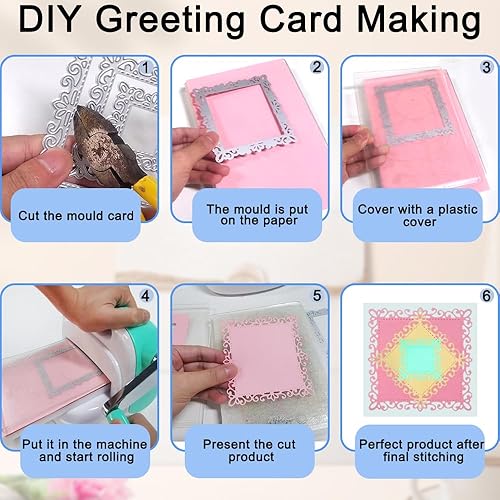 DIY Greeting Card Making

1
Cut the mould card

2
The mould is put on the paper

3
Cover with a plastic cover

4
Put it in the machine and start rolling

5
Present the cut product

6
Perfect product after final stitching