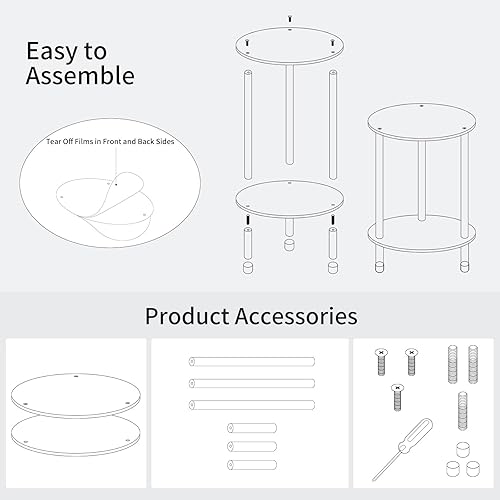 Easy to Assemble

Tear Off Films in Front and Back Sides

Product Accessories