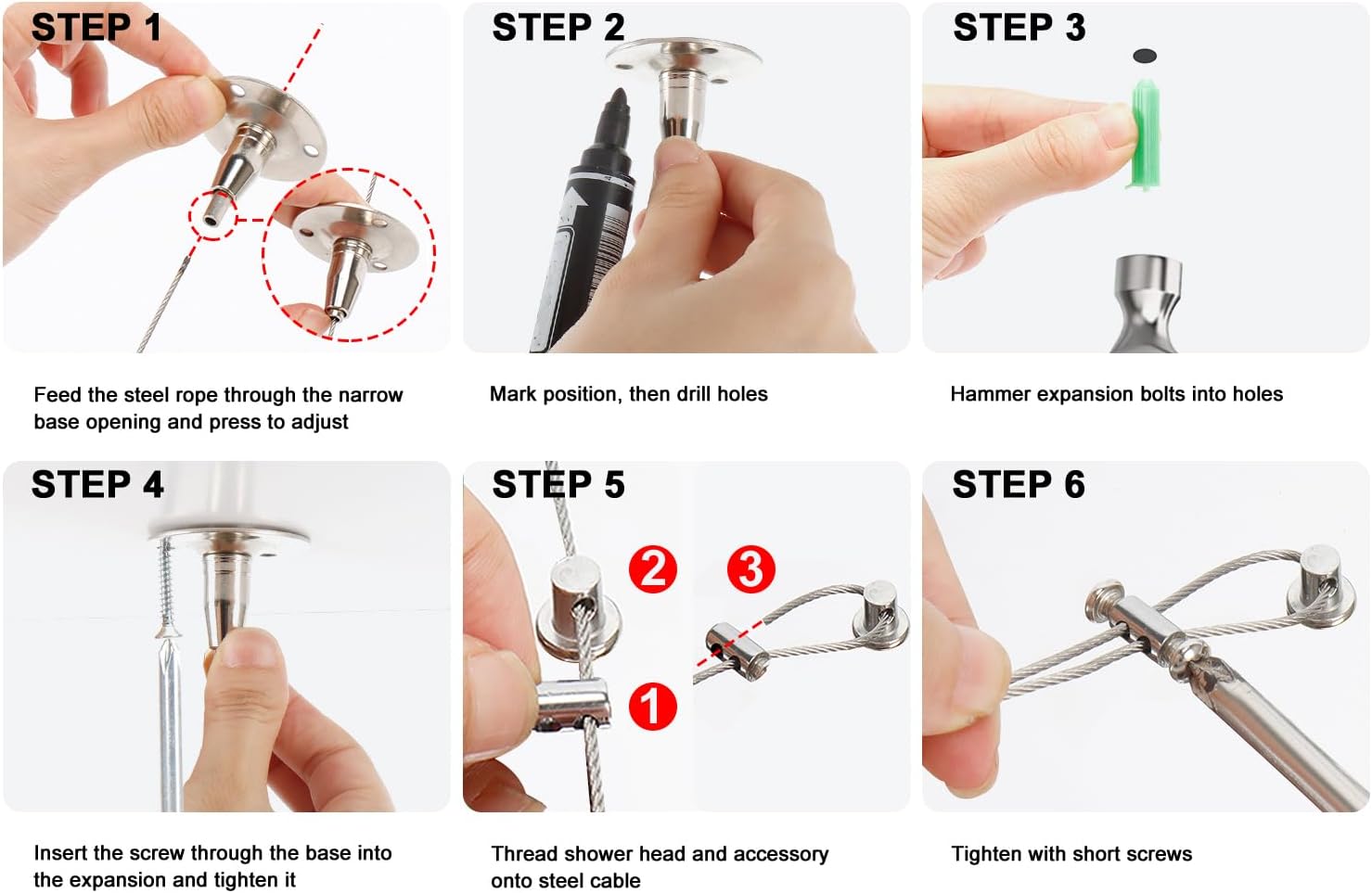 STEP 1

Feed the steel rope through the narrow base opening and press to adjust

STEP 2

Mark position, then drill holes

STEP 3

Hammer expansion bolts into holes

STEP 4

Insert the screw through the base into the expansion and tighten it

STEP 5

2

3

1

Thread shower head and accessory onto steel cable

STEP 6

Tighten with short screws