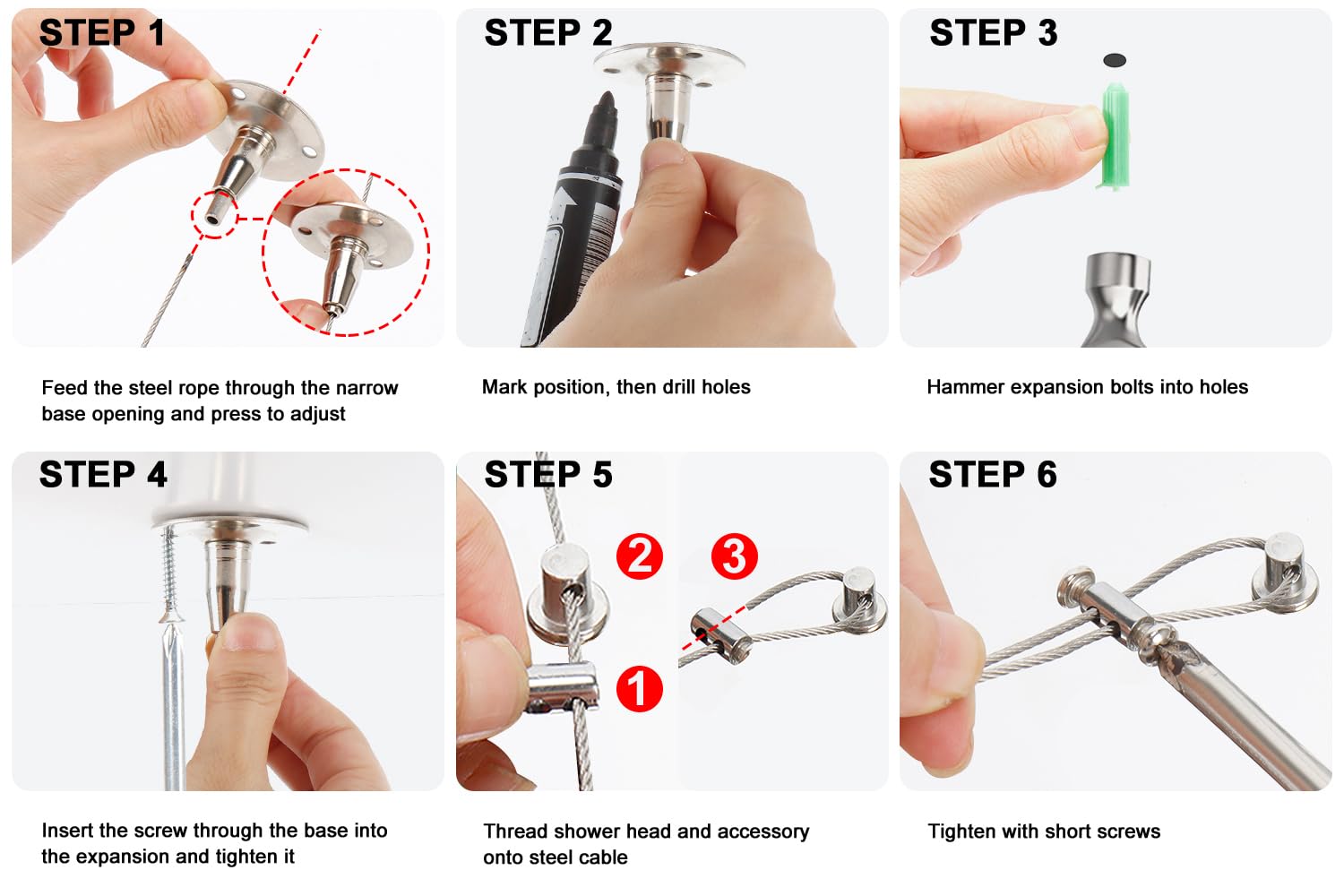 STEP 1

Feed the steel rope through the narrow base opening and press to adjust

STEP 2

Mark position, then drill holes

STEP 3

Hammer expansion bolts into holes

STEP 4

Insert the screw through the base into the expansion and tighten it

STEP 5

2

3

1

Thread shower head and accessory onto steel cable

STEP 6

Tighten with short screws