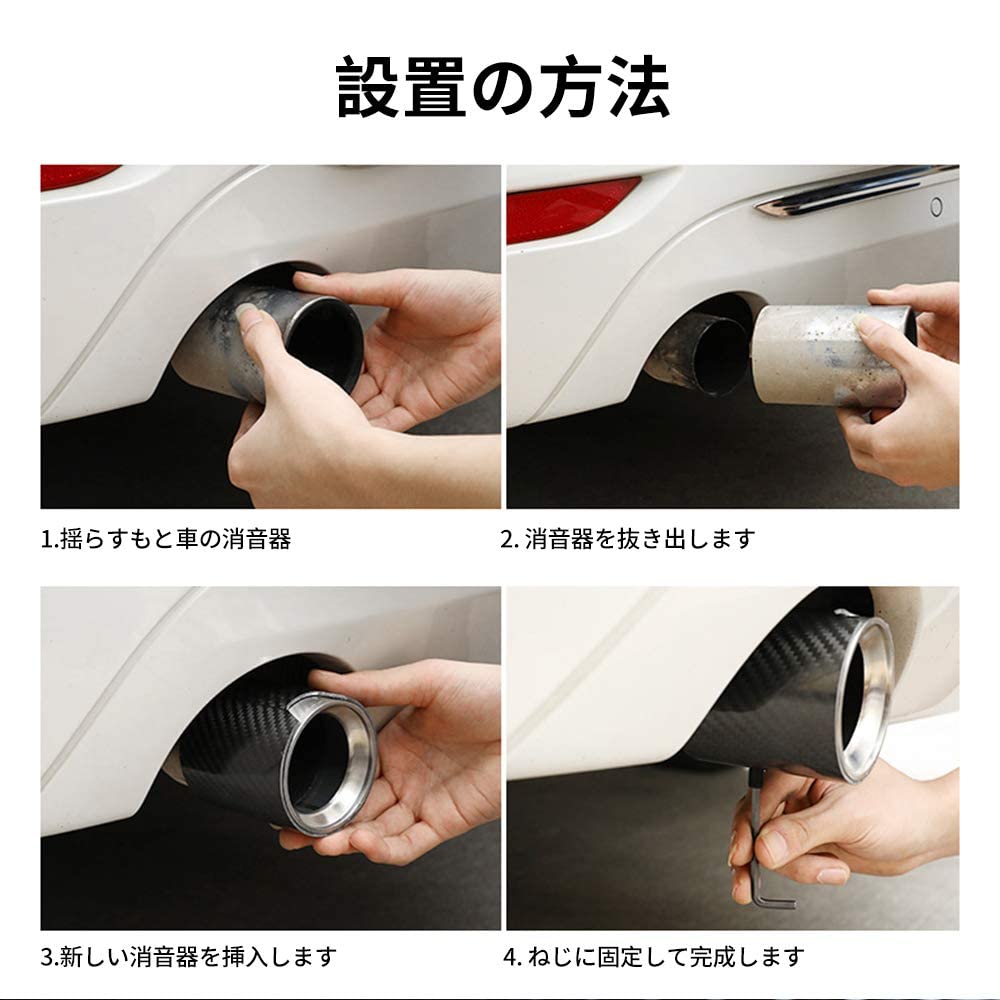 設置の方法

1.揺らすもと車の消音器

2. 消音器を抜き出します

3.新しい消音器を挿入します

4. ねじに固定して完成します