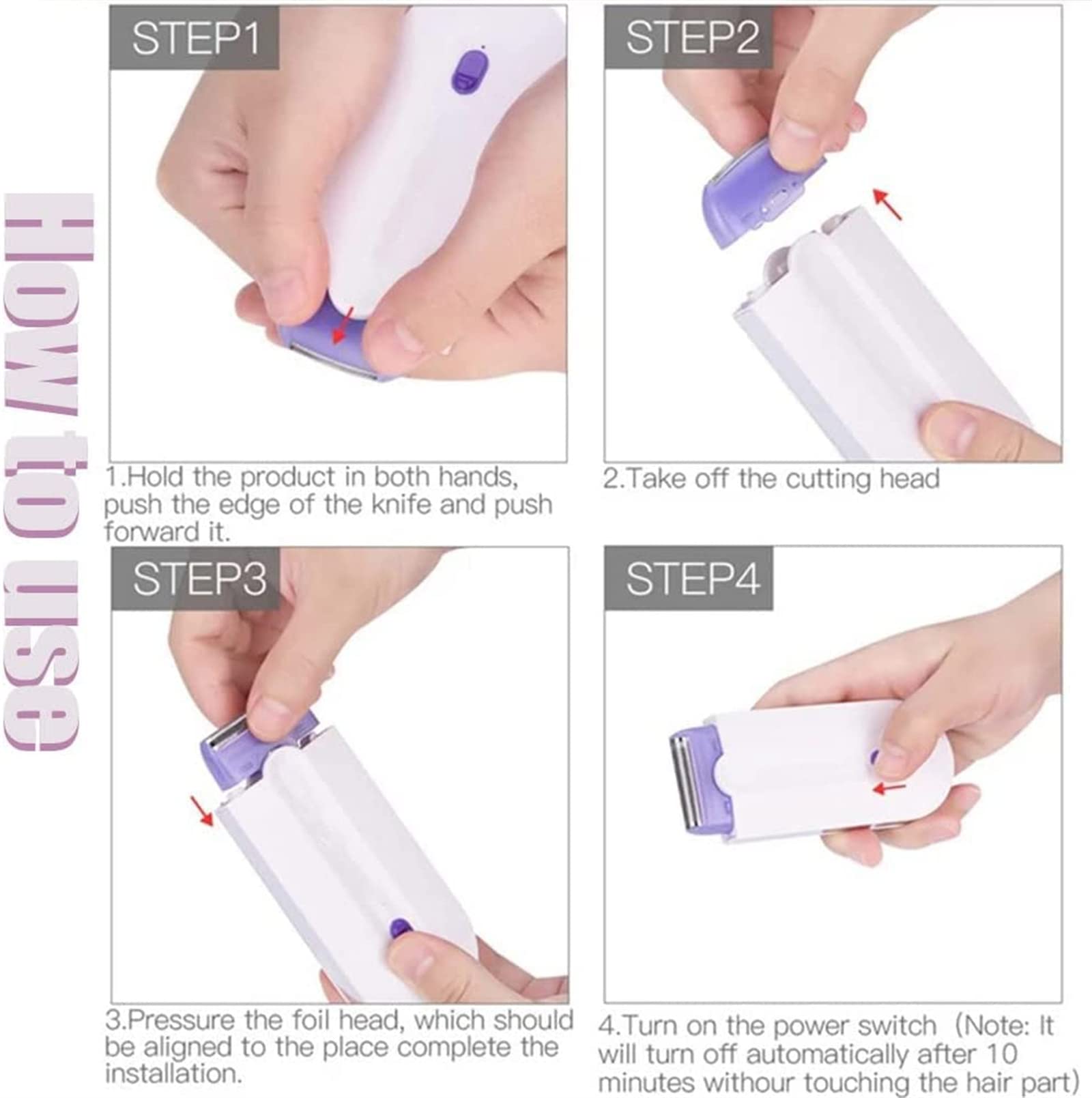 How to use

STEP1

1.Hold the product in both hands, push the edge of the knife and push forward it.

STEP2

2.Take off the cutting head

STEP3

3.Pressure the foil head, which should be aligned to the place complete the installation.

STEP4

4.Turn on the power switch (Note: It will turn off automatically after 10 minutes withour touching the hair part)