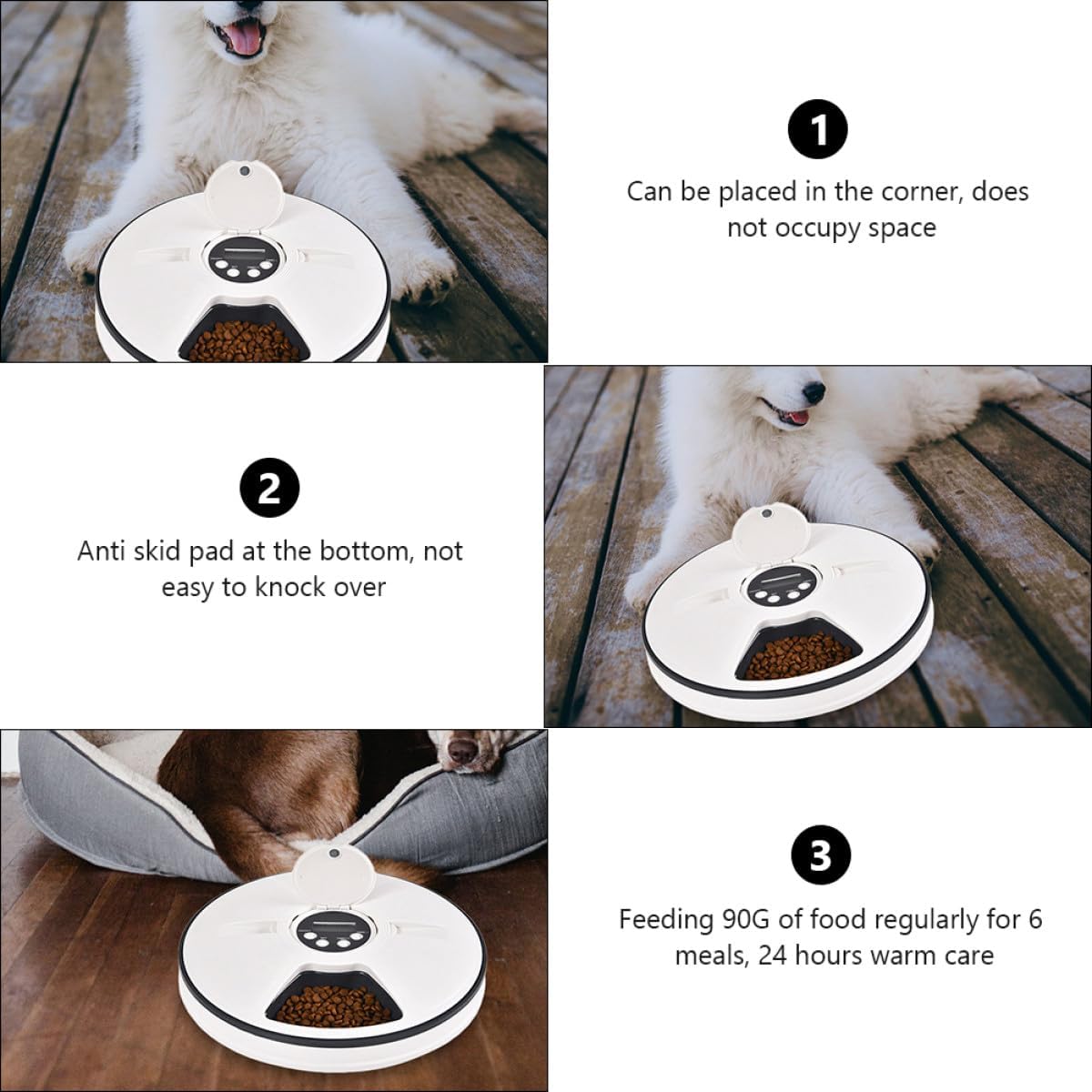 1

Can be placed in the corner, does not occupy space

2

Anti skid pad at the bottom, not easy to knock over

3

Feeding 90G of food regularly for 6 meals, 24 hours warm care