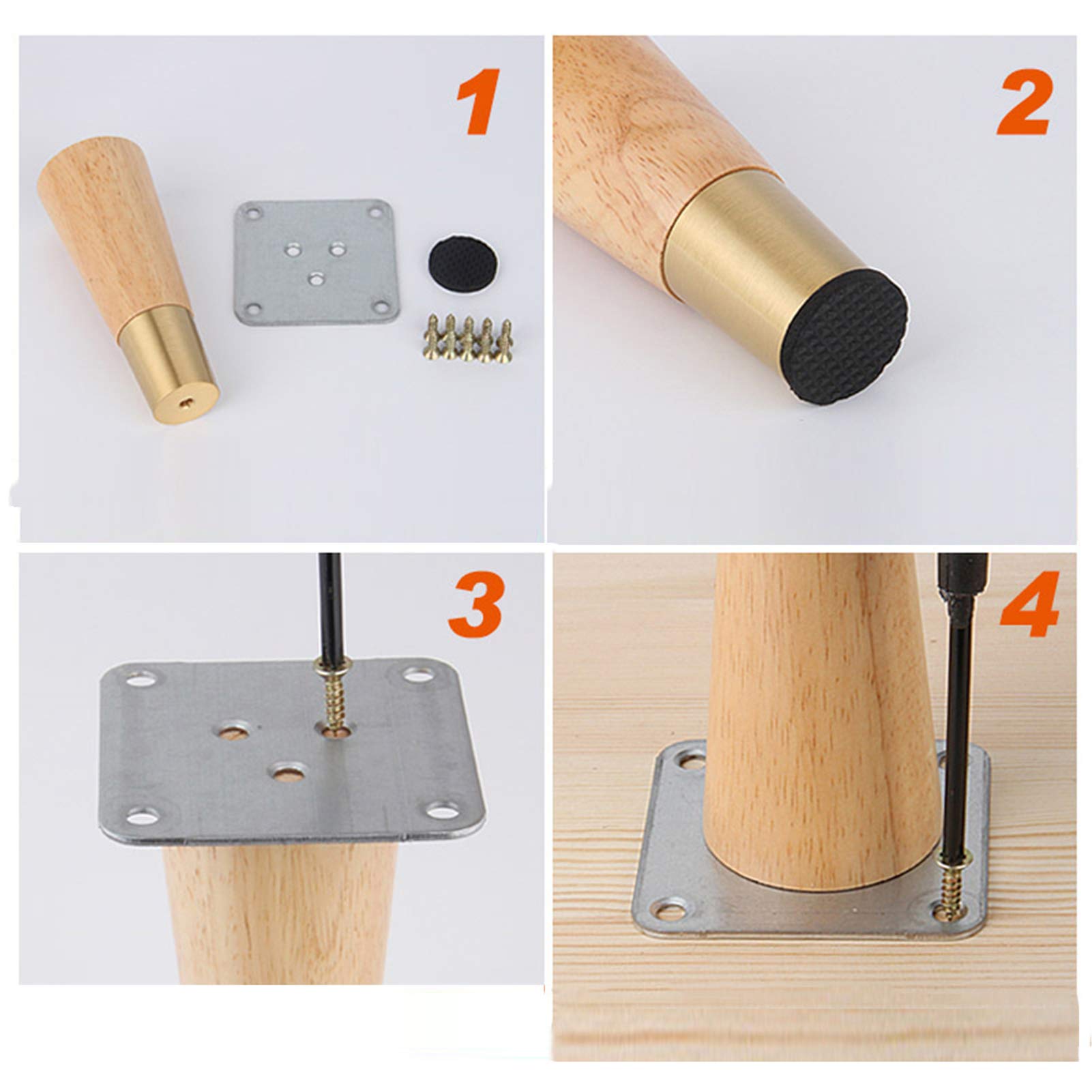 1

2

3

4