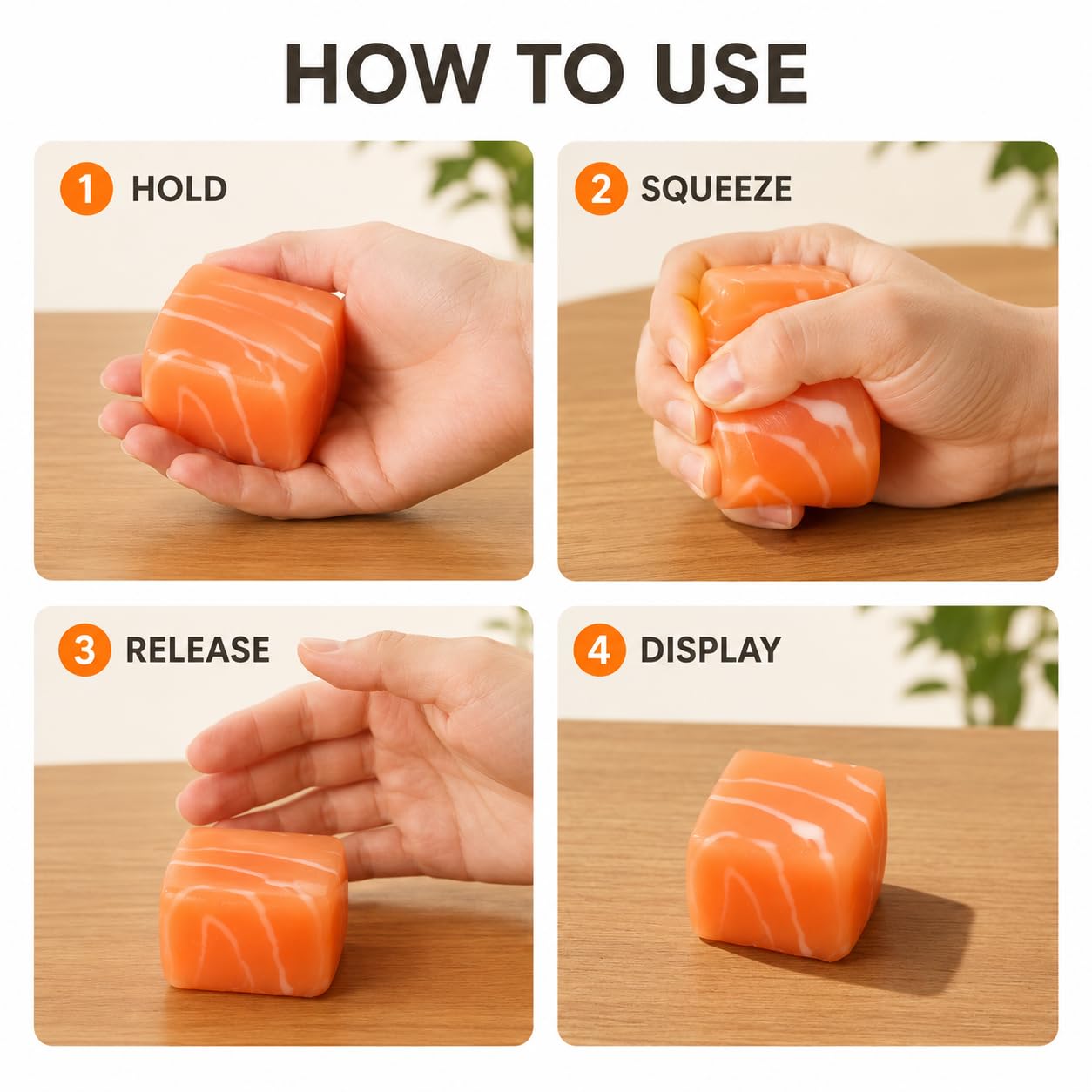 HOW TO USE

1 HOLD

2 SQUEEZE

3 RELEASE

4 DISPLAY