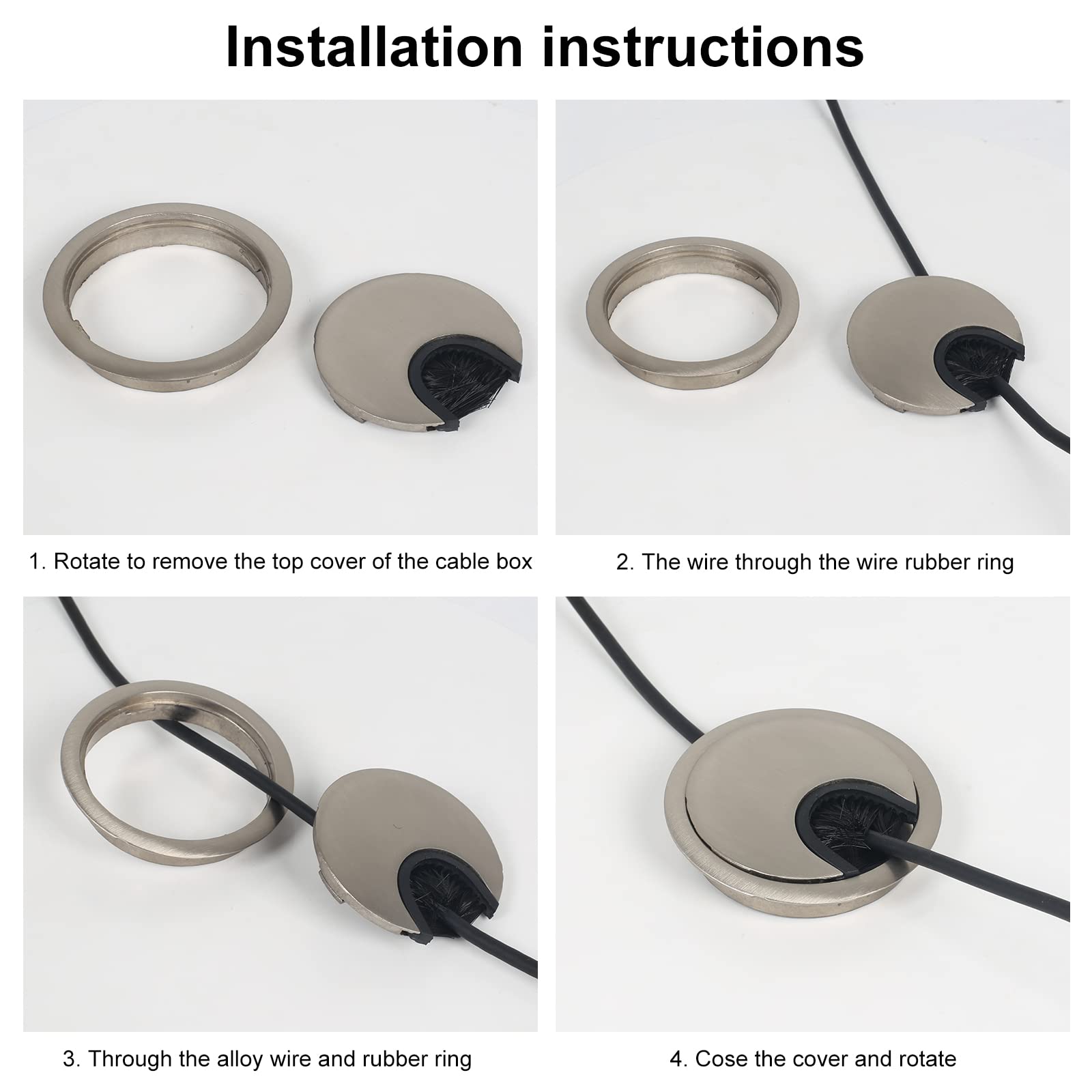 Installation instructions

1. Rotate to remove the top cover of the cable box

2. The wire through the wire rubber ring

3. Through the alloy wire and rubber ring

4. Cose the cover and rotate