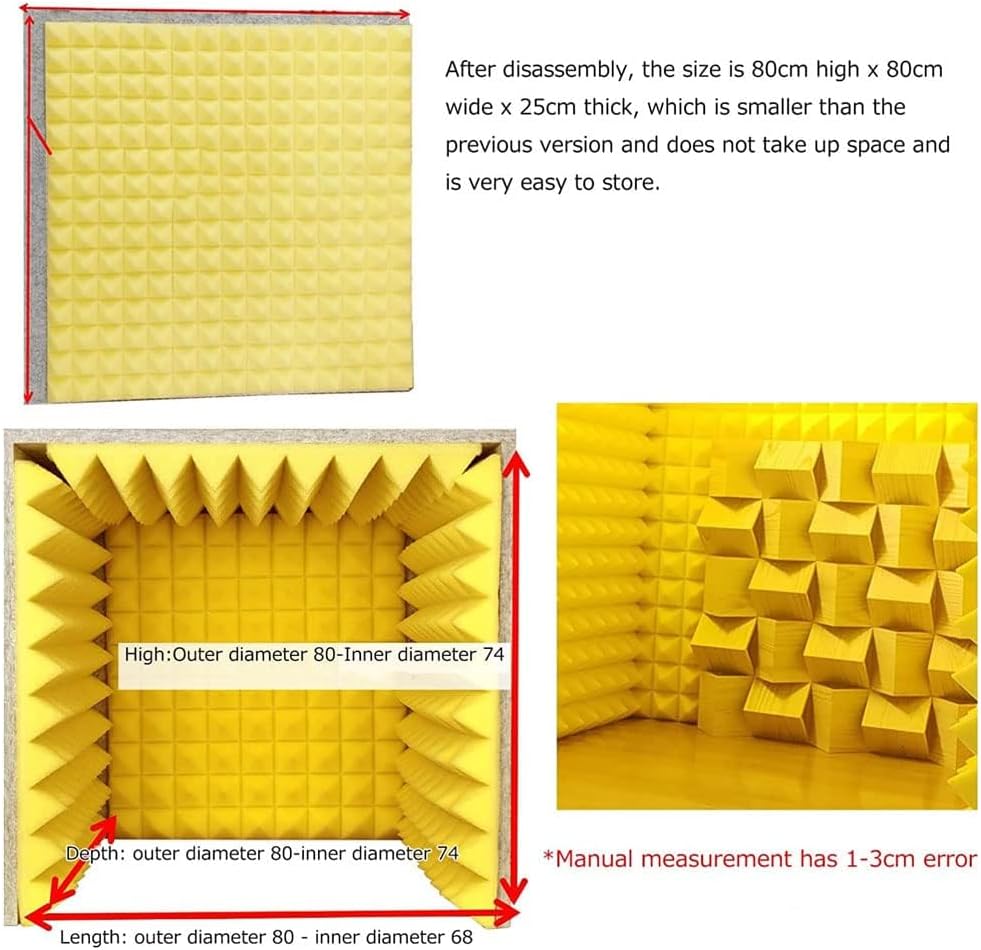 After disassembly, the size is 80cm high x 80cm wide x 25cm thick, which is smaller than the previous version and does not take up space and is very easy to store.

High:Outer diameter 80-Inner diameter 74

Depth: outer diameter 80-inner diameter 74

Length: outer diameter 80 - inner diameter 68

*Manual measurement has 1-3cm error