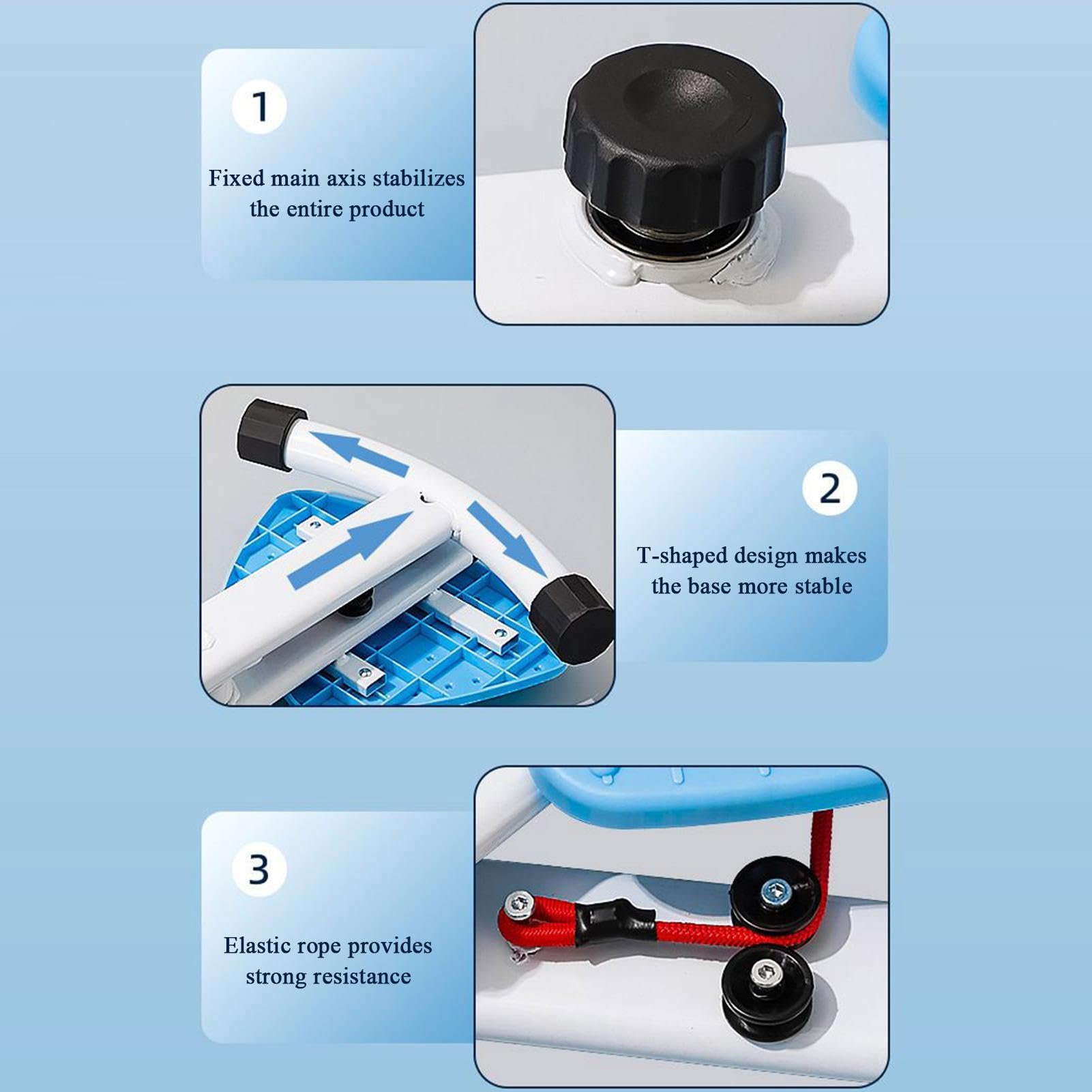 1

Fixed main axis stabilizes the entire product

2

T-shaped design makes the base more stable

3

Elastic rope provides strong resistance