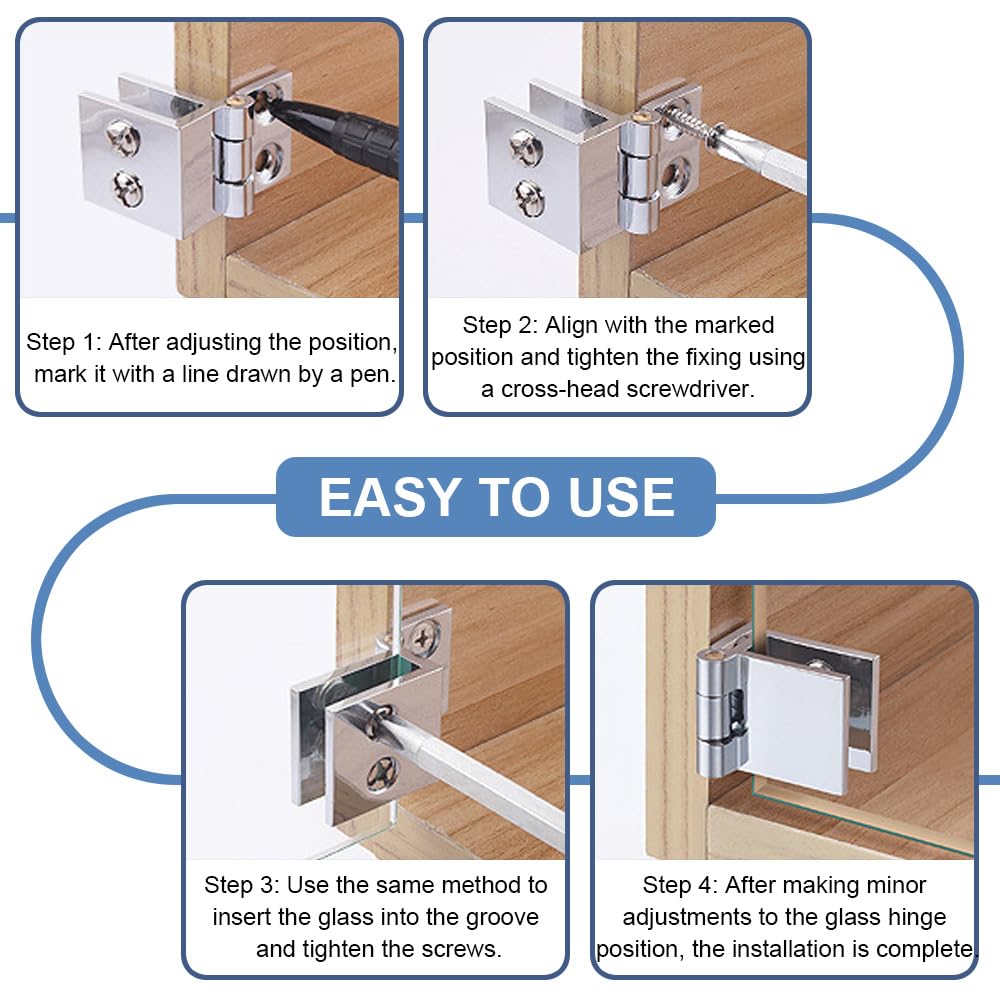 Step 1: After adjusting the position, mark it with a line drawn by a pen.

Step 2: Align with the marked position and tighten the fixing using a cross-head screwdriver.

EASY TO USE

Step 3: Use the same method to insert the glass into the groove and tighten the screws.

Step 4: After making minor adjustments to the glass hinge position, the installation is complete.