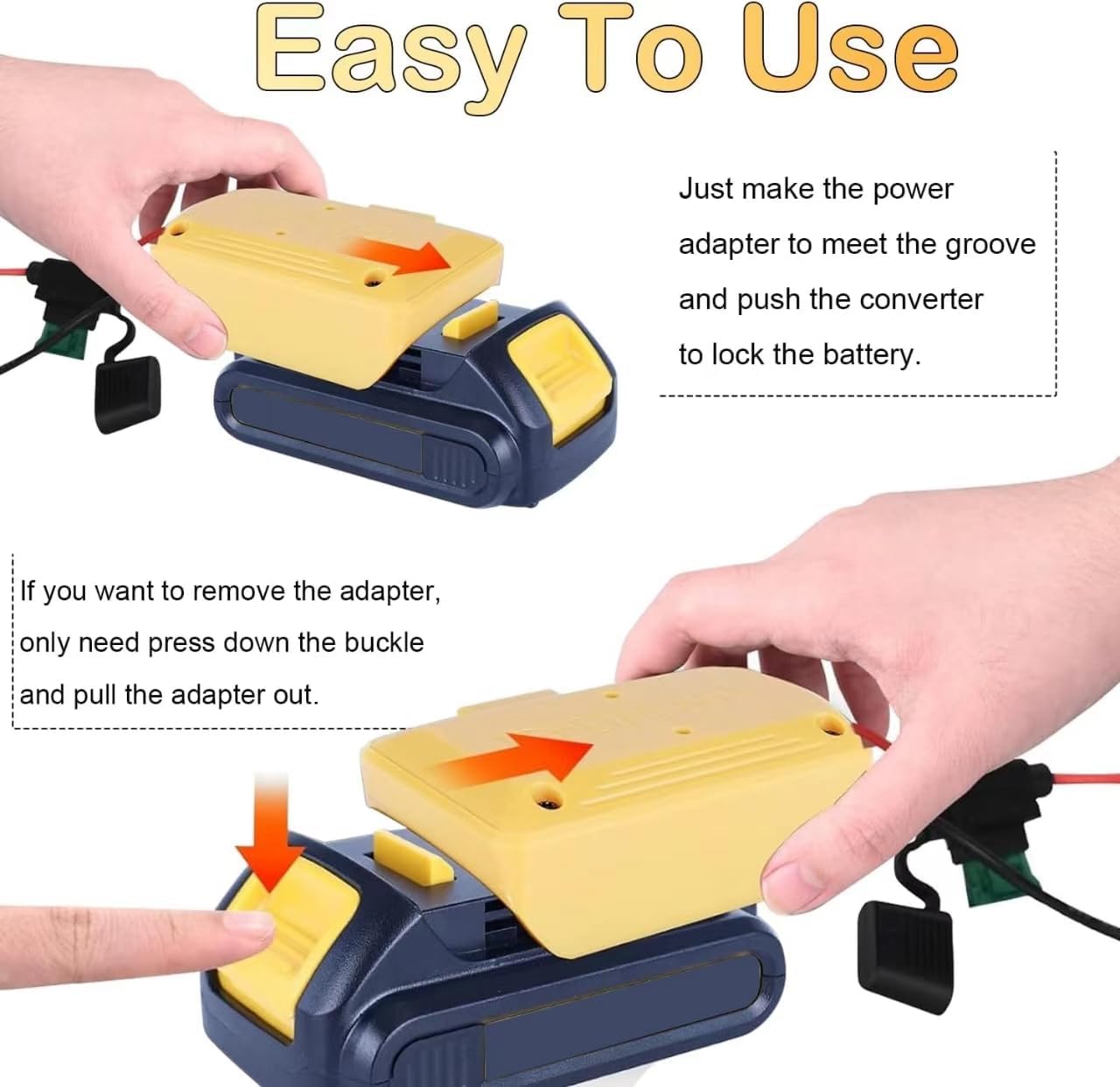 Easy To Use

Just make the power adapter to meet the groove and push the converter to lock the battery.

If you want to remove the adapter, only need press down the buckle and pull the adapter out.