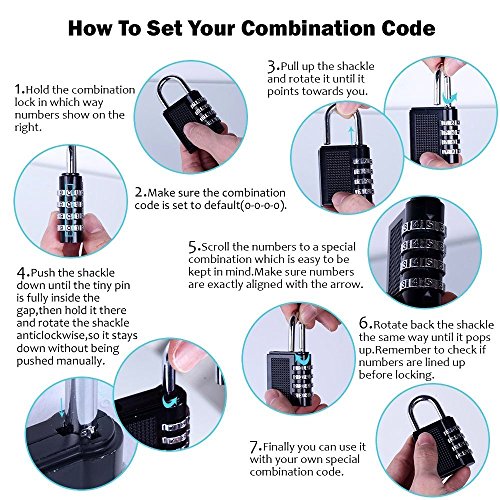 How To Set Your Combination Code

1.Hold the combination lock in which way numbers show on the right.

2.Make sure the combination code is set to default(0-0-0-0).

3.Pull up the shackle and rotate it until it points towards you.

4.Push the shackle down until the tiny pin is fully inside the gap,then hold it there and rotate the shackle anticlockwise,so it stays down without being pushed manually.

5.Scroll the numbers to a special combination which is easy to be kept in mind.Make sure numbers are exactly aligned with the arrow.

6.Rotate back the shackle the same way until it pops up.Remember to check if numbers are lined up before locking.

7.Finally you can use it with your own special combination code.