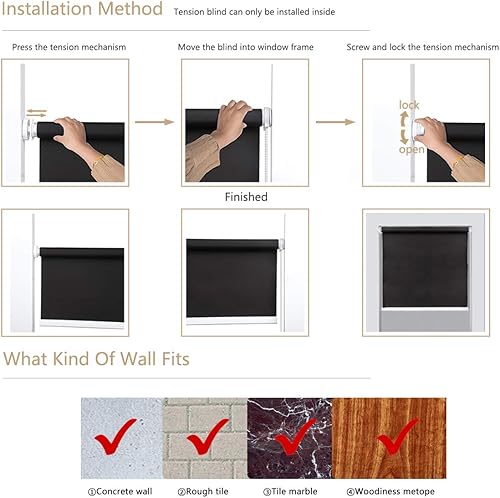 Installation Method Tension blind can only be installed inside

Press the tension mechanism

Move the blind into window frame

Screw and lock the tension mechanism

lock

open

Finished

What Kind Of Wall Fits

①Concrete wall ②Rough tile ③Tile marble ④Woodiness metope