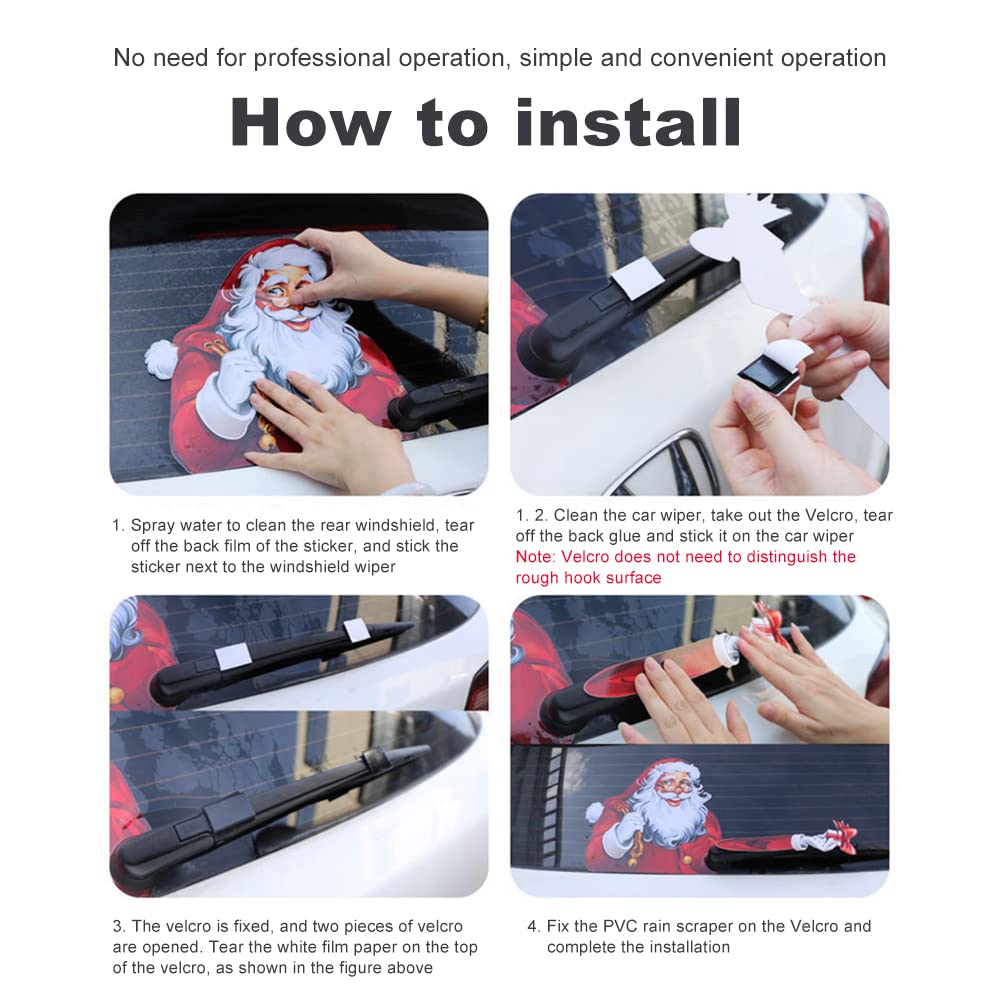 No need for professional operation, simple and convenient operation

How to install

1. Spray water to clean the rear windshield, tear off the back film of the sticker, and stick the sticker next to the windshield wiper

1. 2. Clean the car wiper, take out the Velcro, tear off the back glue and stick it on the car wiper
Note: Velcro does not need to distinguish the rough hook surface

3. The velcro is fixed, and two pieces of velcro are opened. Tear the white film paper on the top of the velcro, as shown in the figure above

4. Fix the PVC rain scraper on the Velcro and complete the installation