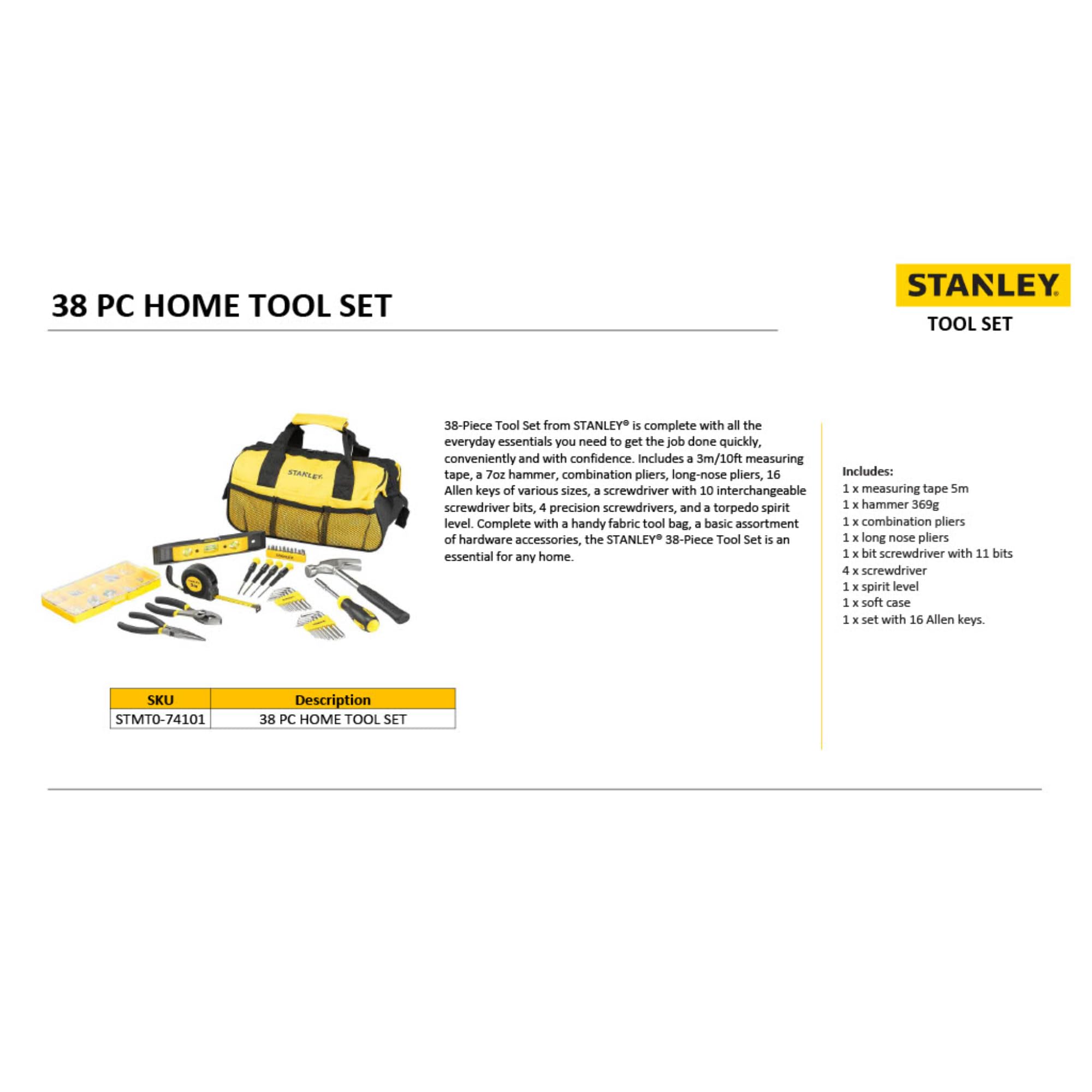 38 PC HOME TOOL SET

STANLEY®
TOOL SET

STANLEY

38-Piece Tool Set from STANLEY® is complete with all the everyday essentials you need to get the job done quickly, conveniently and with confidence. Includes a 3m/10ft measuring tape, a 7oz hammer, combination pliers, long-nose pliers, 16 Allen keys of various sizes, a screwdriver with 10 interchangeable screwdriver bits, 4 precision screwdrivers, and a torpedo spirit level. Complete with a handy fabric tool bag, a basic assortment of hardware accessories, the STANLEY® 38-Piece Tool Set is an essential for any home.

Includes:
1 x measuring tape 5m
1 x hammer 369g
1 x combination pliers
1 x long nose pliers
1 x bit screwdriver with 11 bits
4 x screwdriver
1 x spirit level
1 x soft case
1 x set with 16 Allen keys.

| SKU | Description |
|---|---|
| STMT0-74101 | 38 PC HOME TOOL SET |