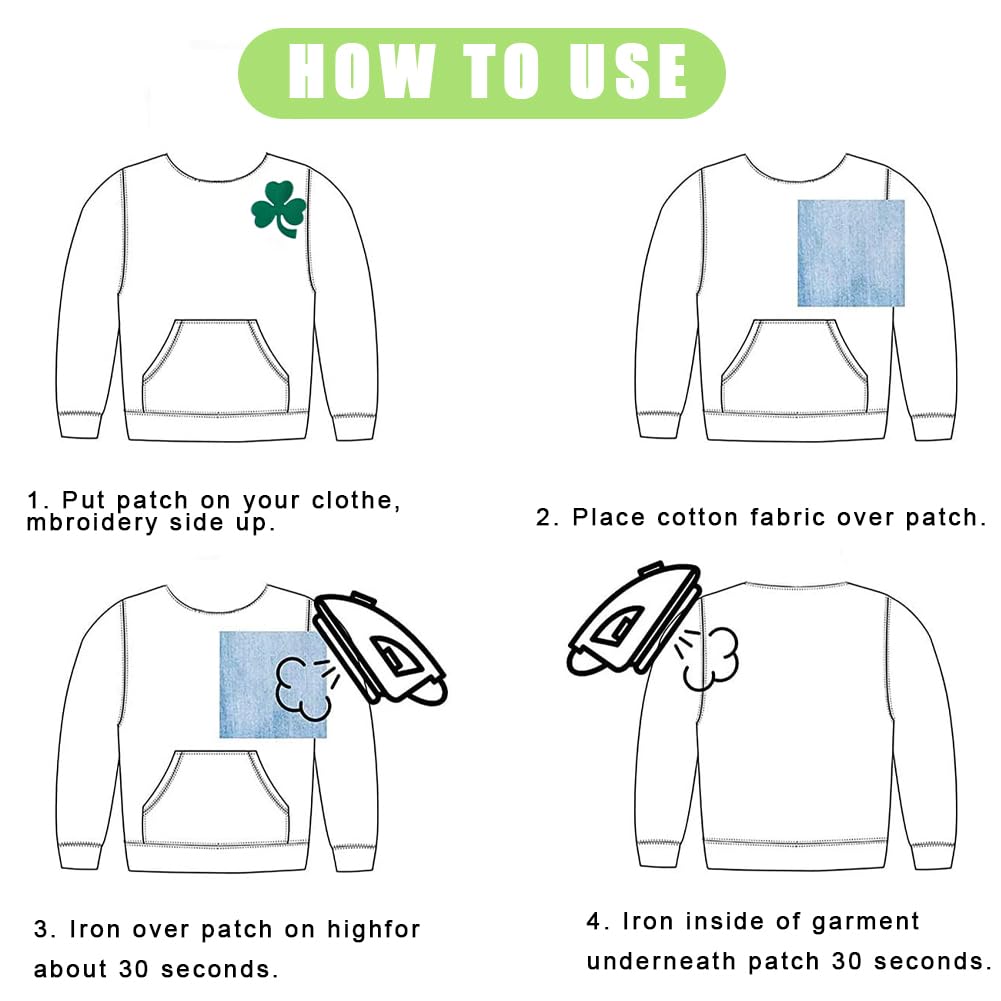 HOW TO USE

1. Put patch on your clothe, mbroidery side up.

2. Place cotton fabric over patch.

3. Iron over patch on highfor about 30 seconds.

4. Iron inside of garment underneath patch 30 seconds.