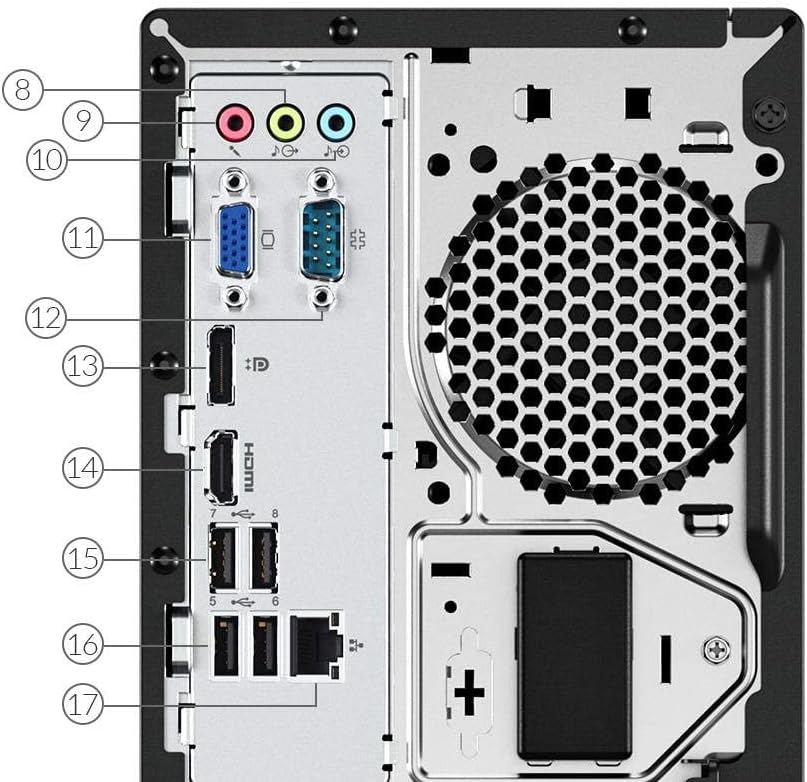 8
9
10
11
12
13
14
HDMI
7
8
15
5
6
16
17