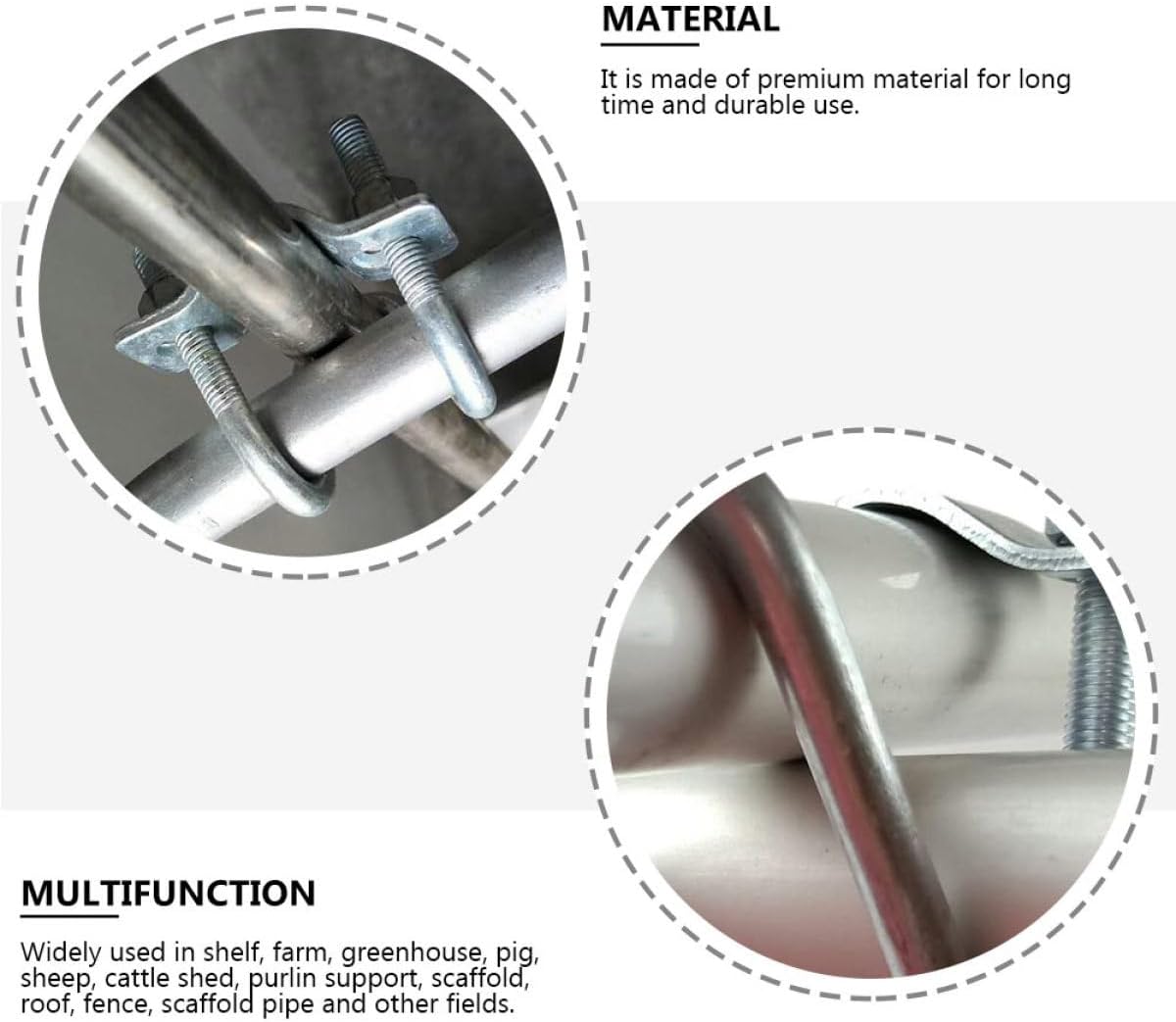 MATERIAL

It is made of premium material for long time and durable use.

MULTIFUNCTION

Widely used in shelf, farm, greenhouse, pig, sheep, cattle shed, purlin support, scaffold, roof, fence, scaffold pipe and other fields.