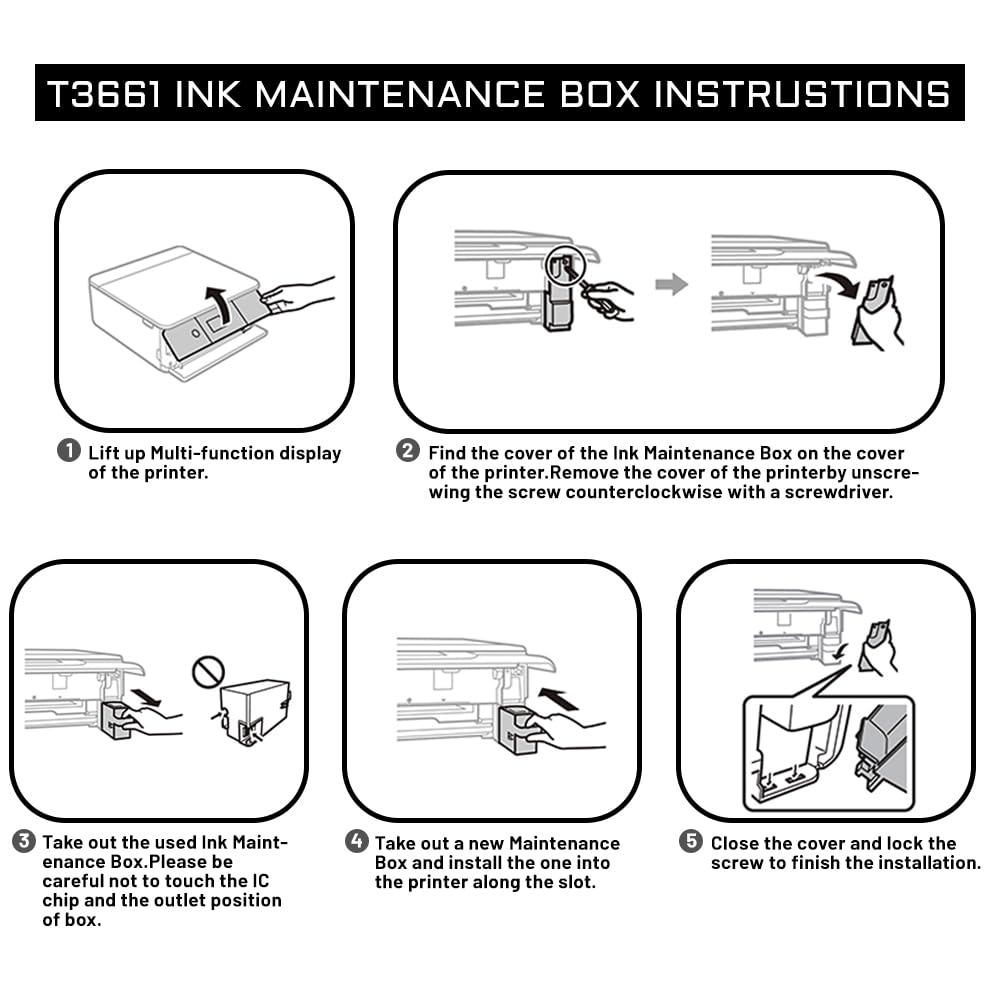 T3661 INK MAINTENANCE BOX INSTRUSTIONS

1 Lift up Multi-function display of the printer.

2 Find the cover of the Ink Maintenance Box on the cover of the printer.Remove the cover of the printerby unscrewing the screw counterclockwise with a screwdriver.

3 Take out the used Ink Maintenance Box.Please be careful not to touch the IC chip and the outlet position of box.

4 Take out a new Maintenance Box and install the one into the printer along the slot.

5 Close the cover and lock the screw to finish the installation.