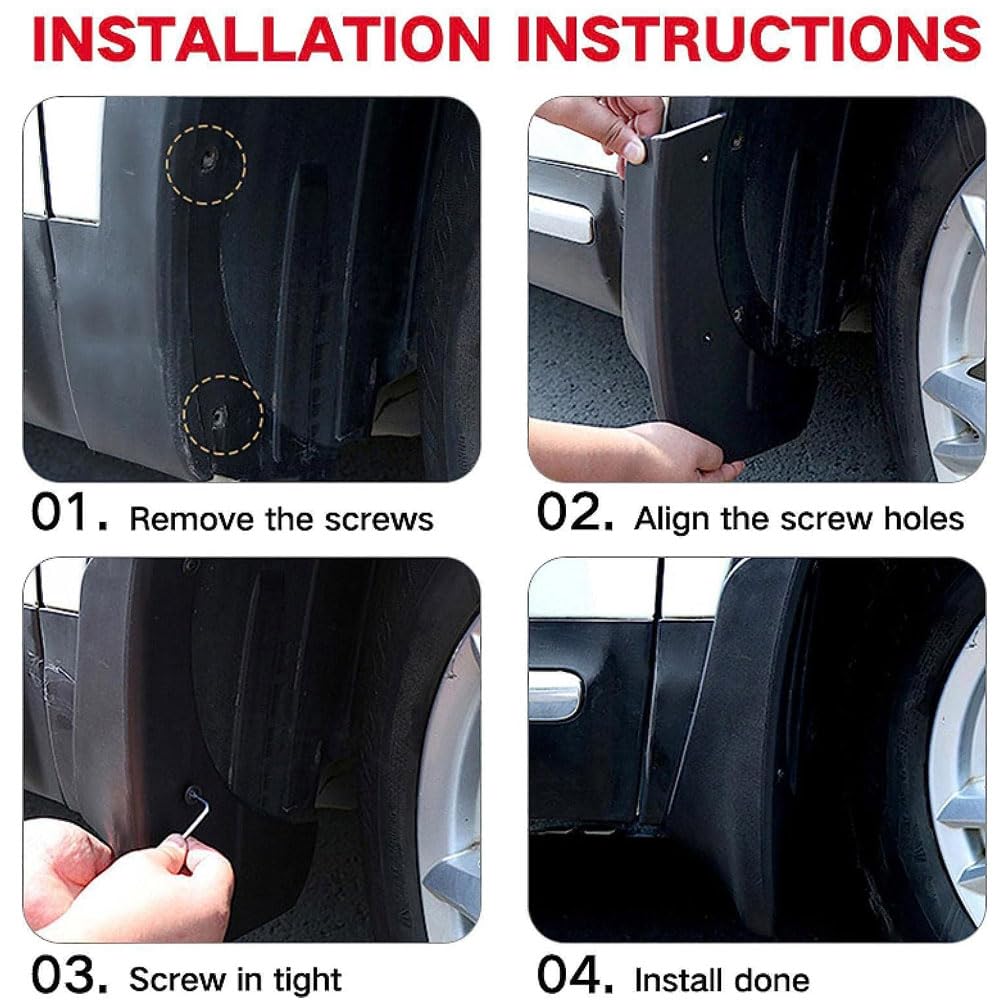 INSTALLATION INSTRUCTIONS

01. Remove the screws

02. Align the screw holes

03. Screw in tight

04. Install done