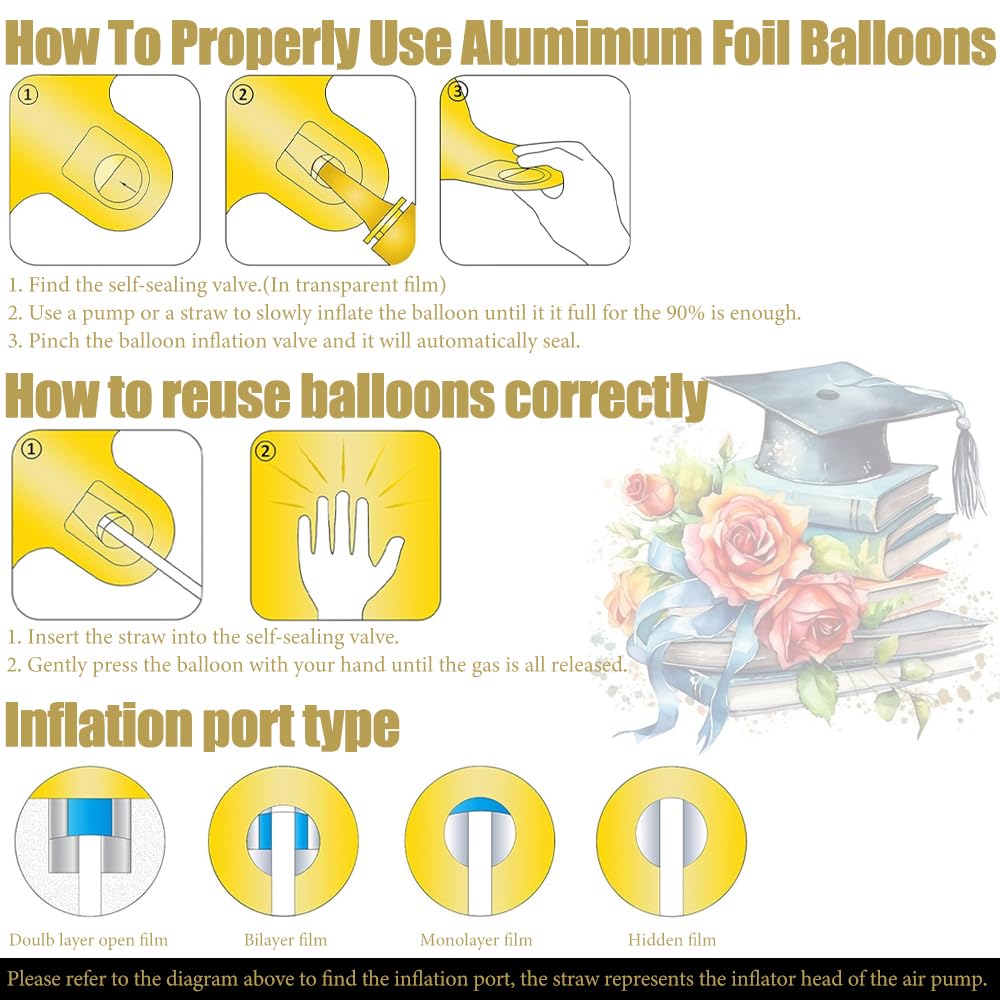 How To Properly Use Alumimum Foil Balloons

①

②

③

1. Find the self-sealing valve.(In transparent film)
2. Use a pump or a straw to slowly inflate the balloon until it it full for the 90% is enough.
3. Pinch the balloon inflation valve and it will automatically seal.

How to reuse balloons correctly

①

②

1. Insert the straw into the self-sealing valve.
2. Gently press the balloon with your hand until the gas is all released.

Inflation port type

Doulb layer open film

Bilayer film

Monolayer film

Hidden film

Please refer to the diagram above to find the inflation port, the straw represents the inflator head of the air pump.