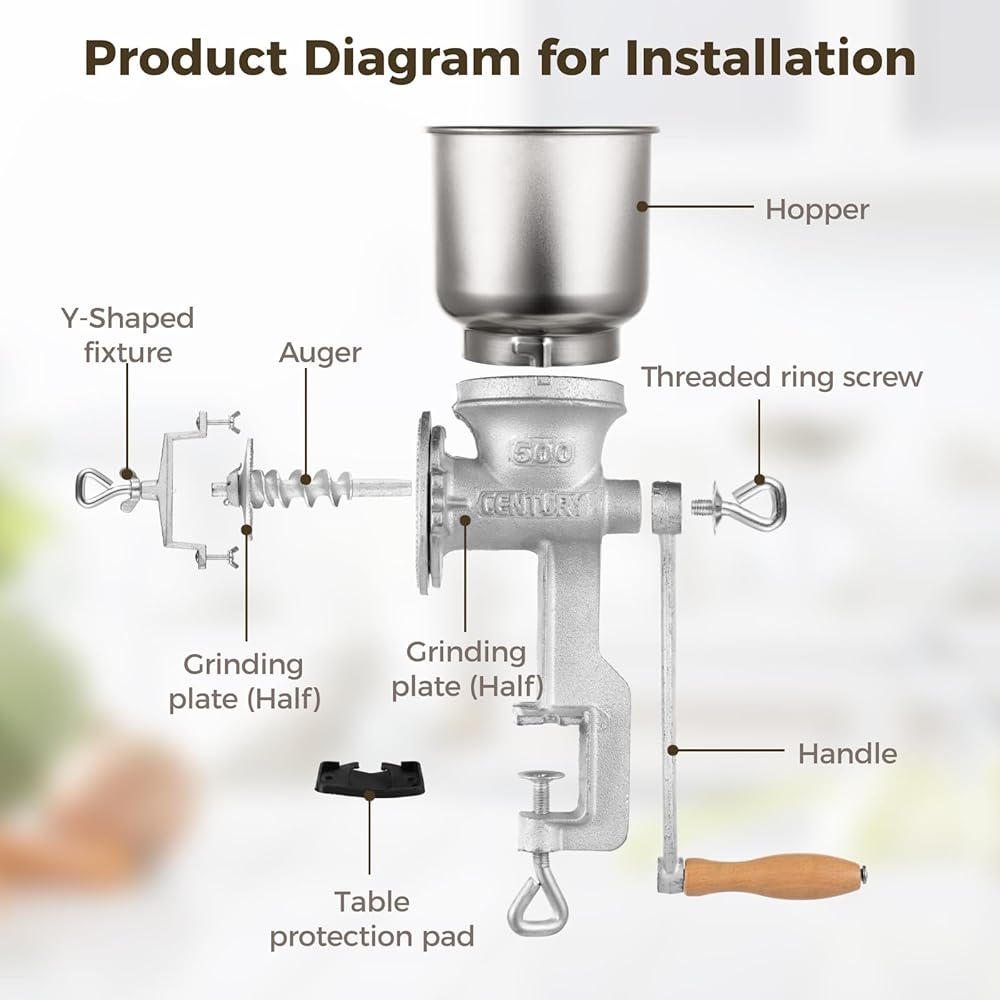 Product Diagram for Installation

Hopper

Y-Shaped fixture

Auger

Threaded ring screw

500

CENTURY

Grinding plate (Half)

Grinding plate (Half)

Handle

Table protection pad