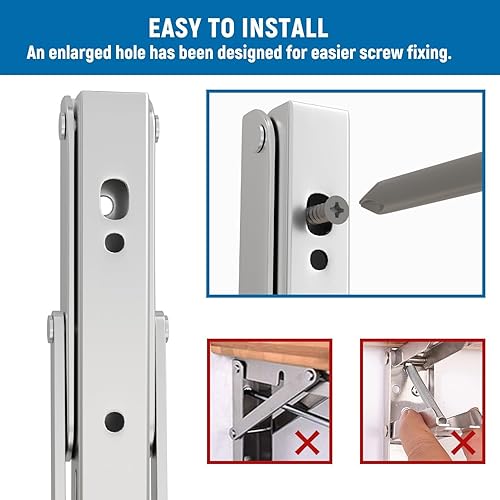 EASY TO INSTALL
An enlarged hole has been designed for easier screw fixing.