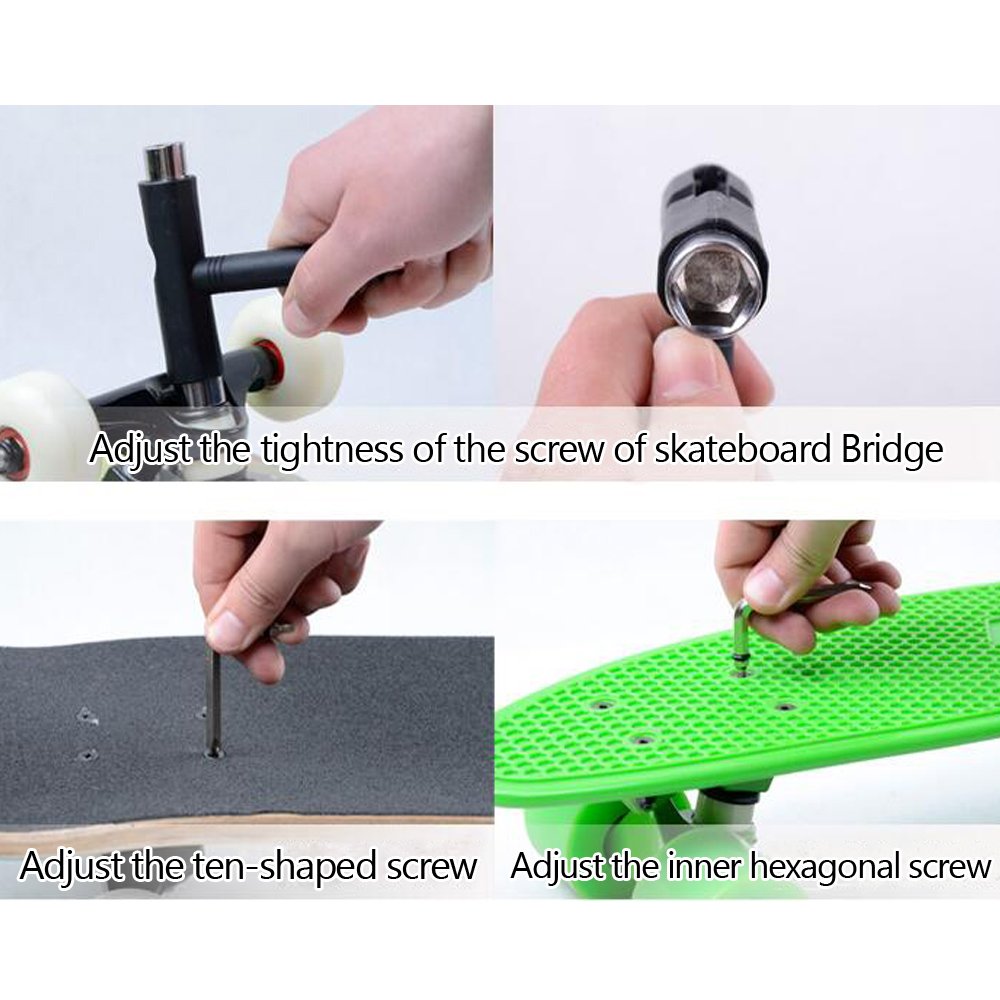 Adjust the tightness of the screw of skateboard Bridge

Adjust the ten-shaped screw

Adjust the inner hexagonal screw