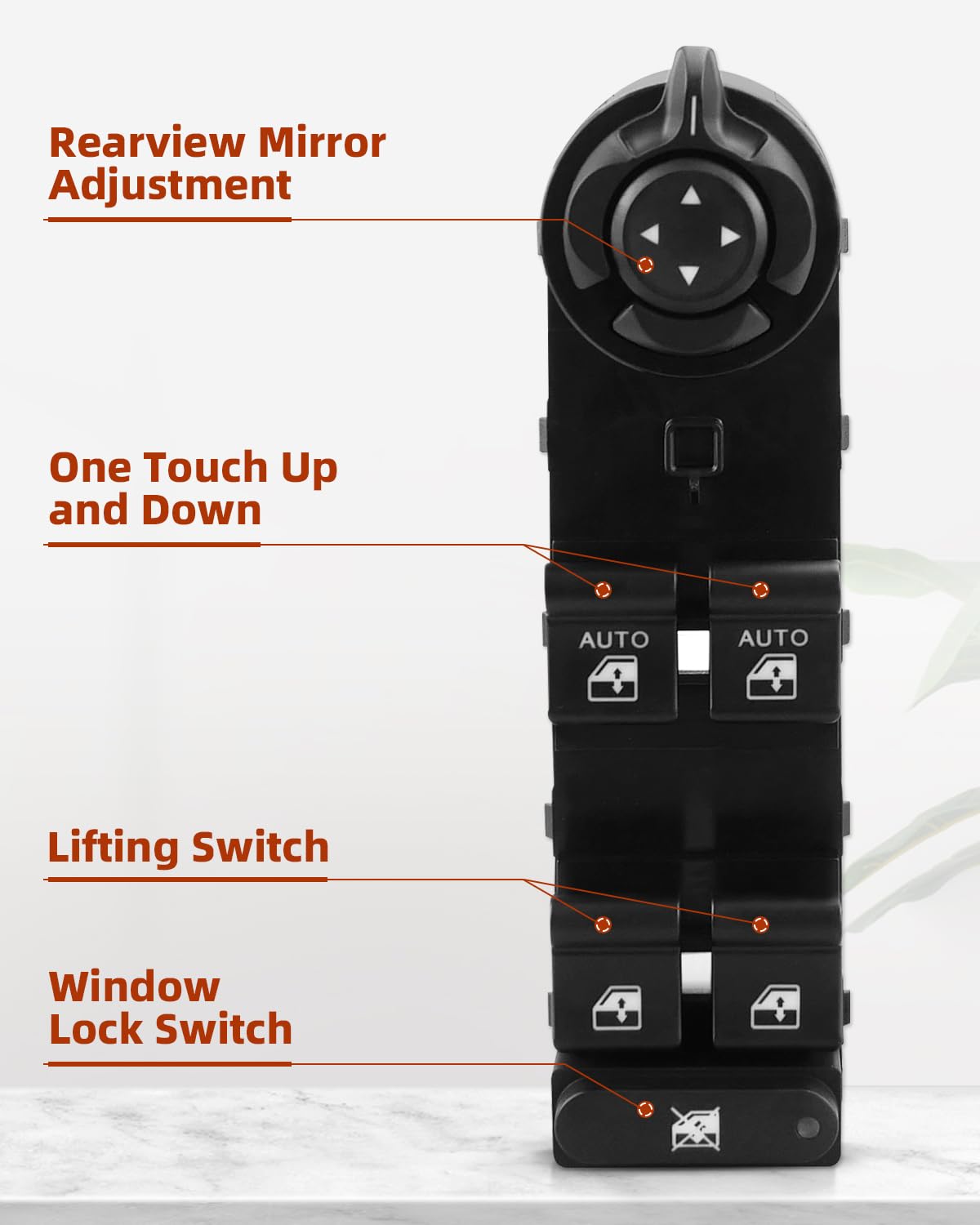 Rearview Mirror Adjustment

One Touch Up and Down

AUTO

AUTO

Lifting Switch

Window Lock Switch