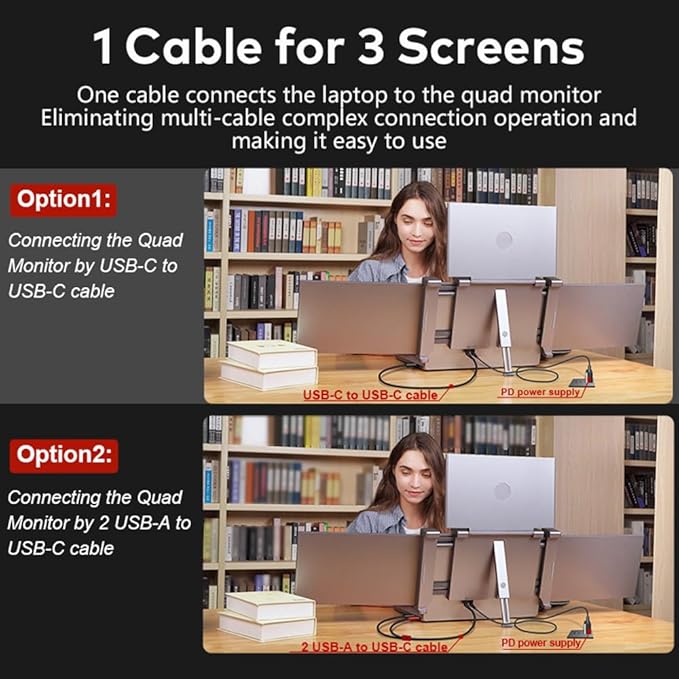 1 Cable for 3 Screens

One cable connects the laptop to the quad monitor
Eliminating multi-cable complex connection operation and making it easy to use

Option1:

Connecting the Quad Monitor by USB-C to USB-C cable

USB-C to USB-C cable

PD power supply

Option2:

Connecting the Quad Monitor by 2 USB-A to USB-C cable

2 USB-A to USB-C cable

PD power supply