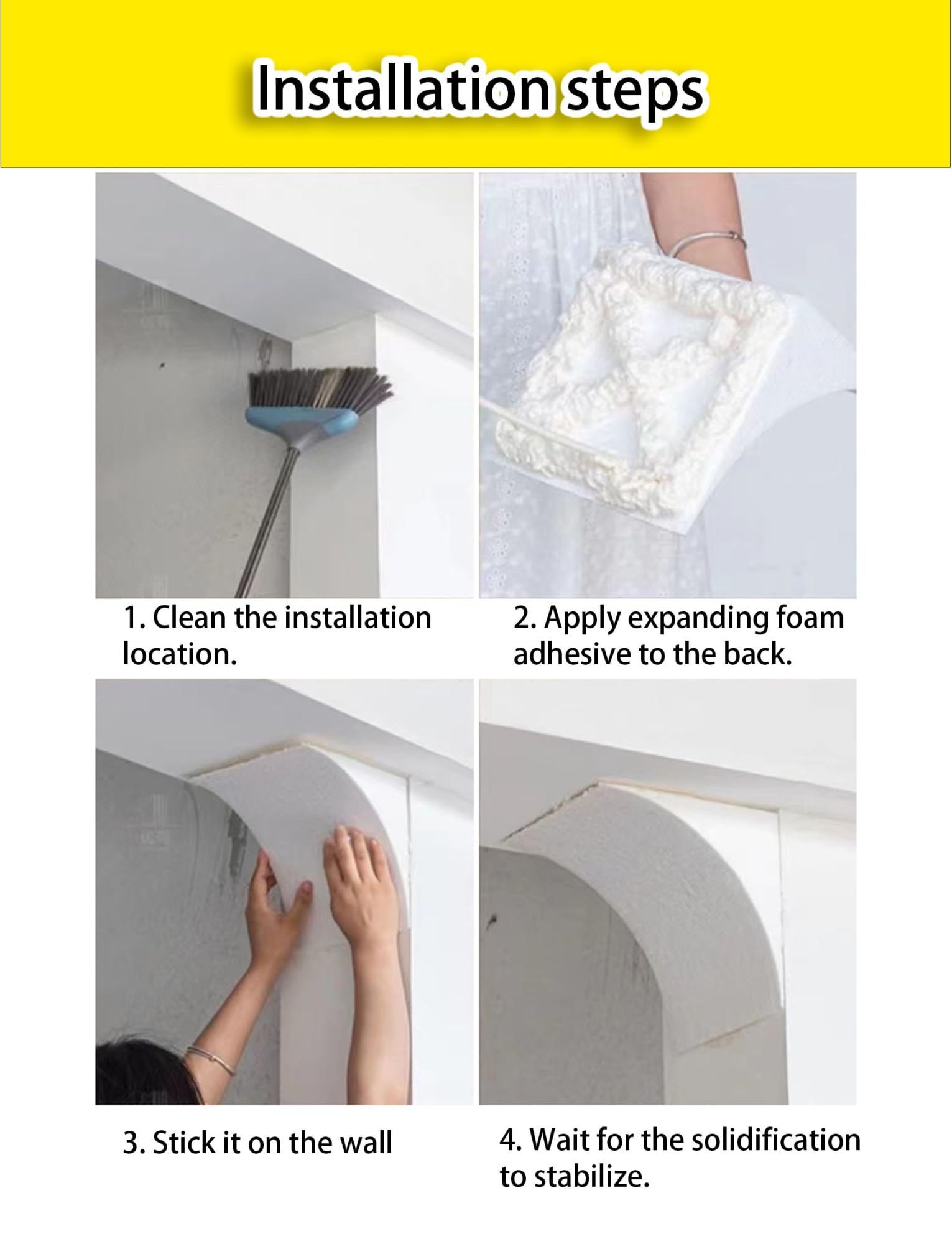 Installation steps

1. Clean the installation location.

2. Apply expanding foam adhesive to the back.

3. Stick it on the wall

4. Wait for the solidification to stabilize.